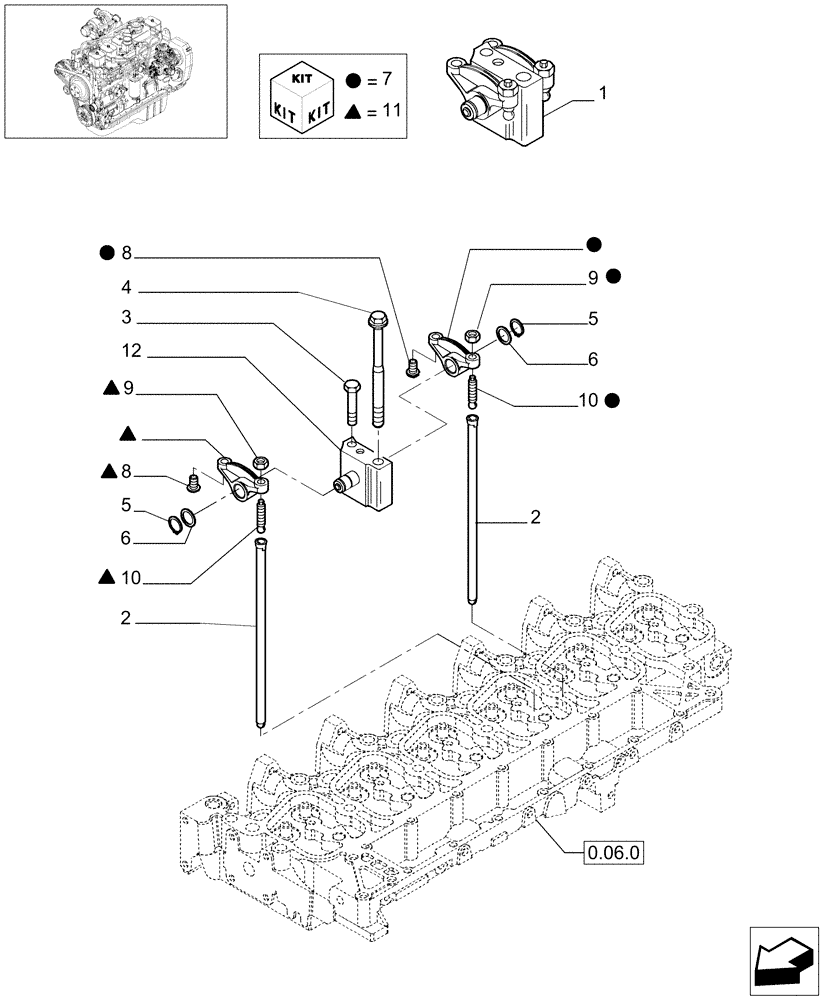 KIT
KIT KIT
● = 7
▲ = 11
1
● 8
4
3
12
▲ 9
▲
▲ 8
5
6
▲ 10
2
●
9 ●
5
6
10 ●
2
0.06.0