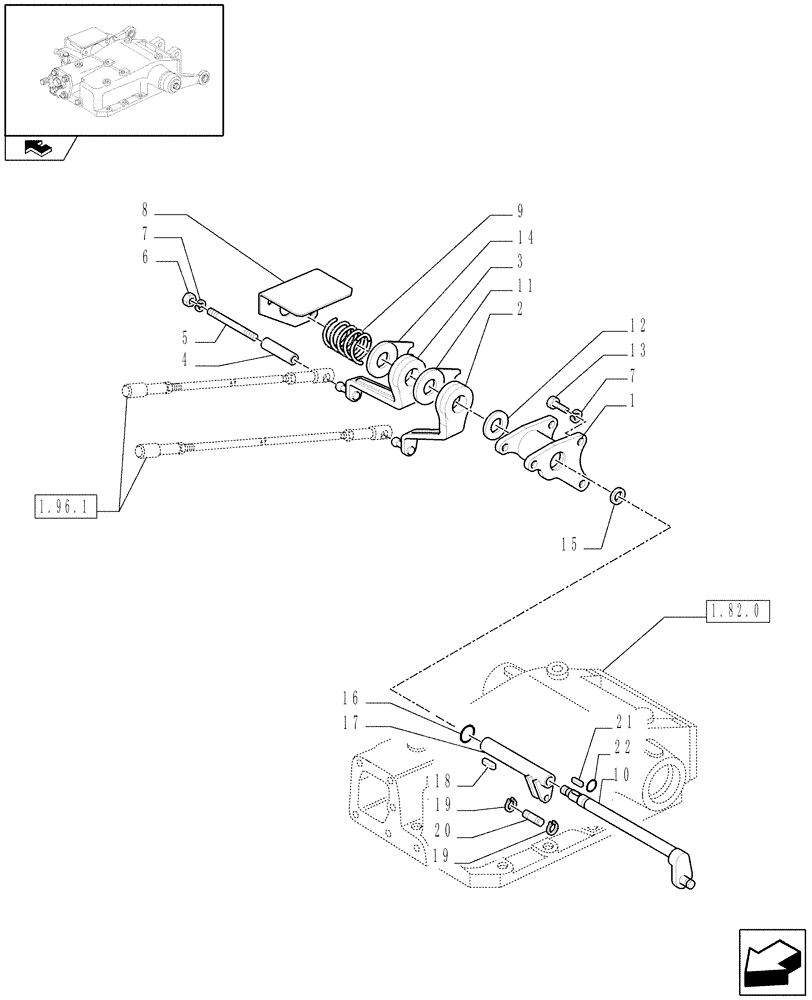 8
7
6
5
4
9
14
3
11
2
12
13
7
1
1.96.1
15
1.82.0
16
17
18
19
20
19
21
22
10