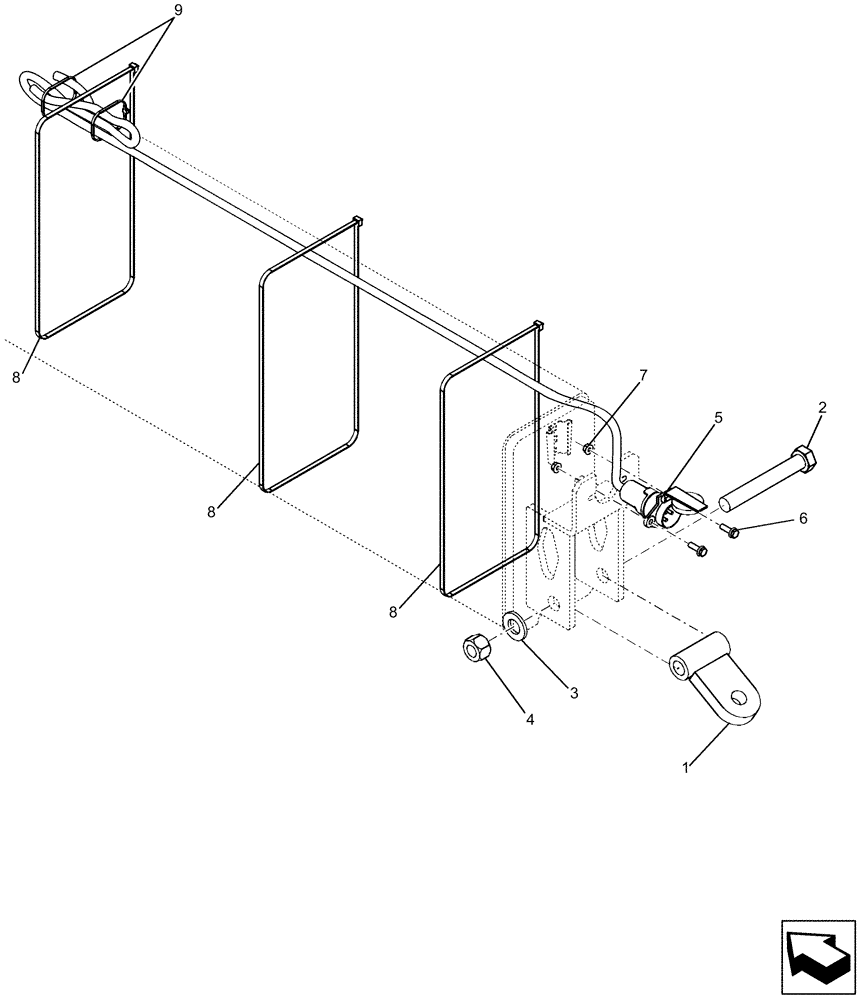 9
8
8
8
7
5
2
6
3
4
1