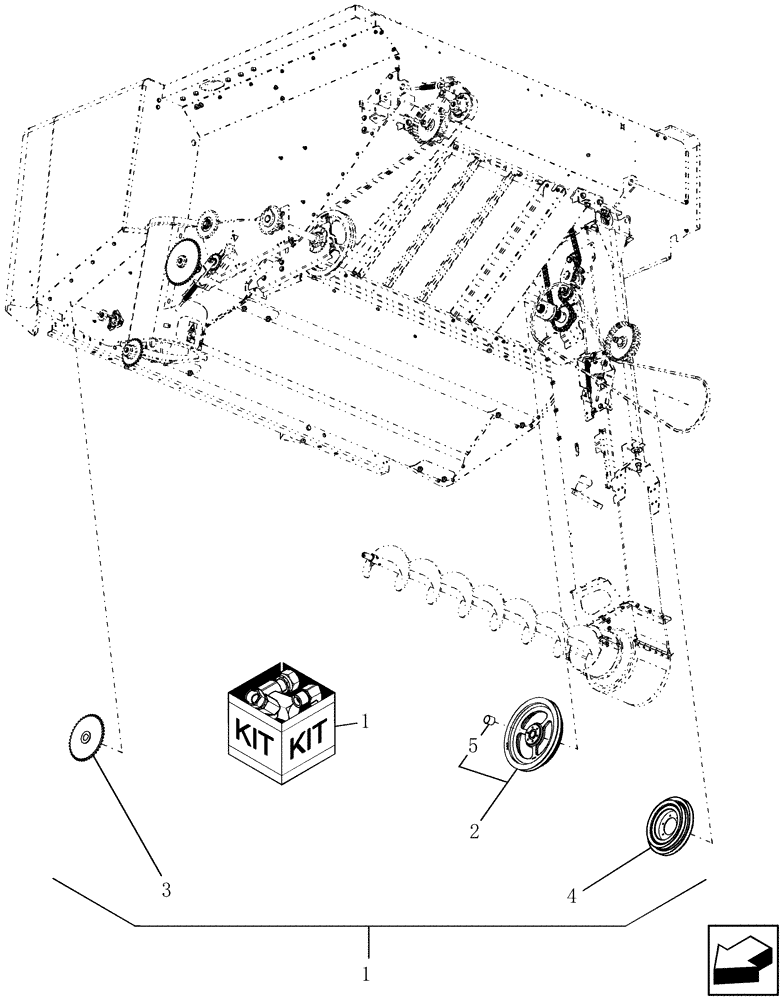 KIT KIT
1
5
2
3
4
1