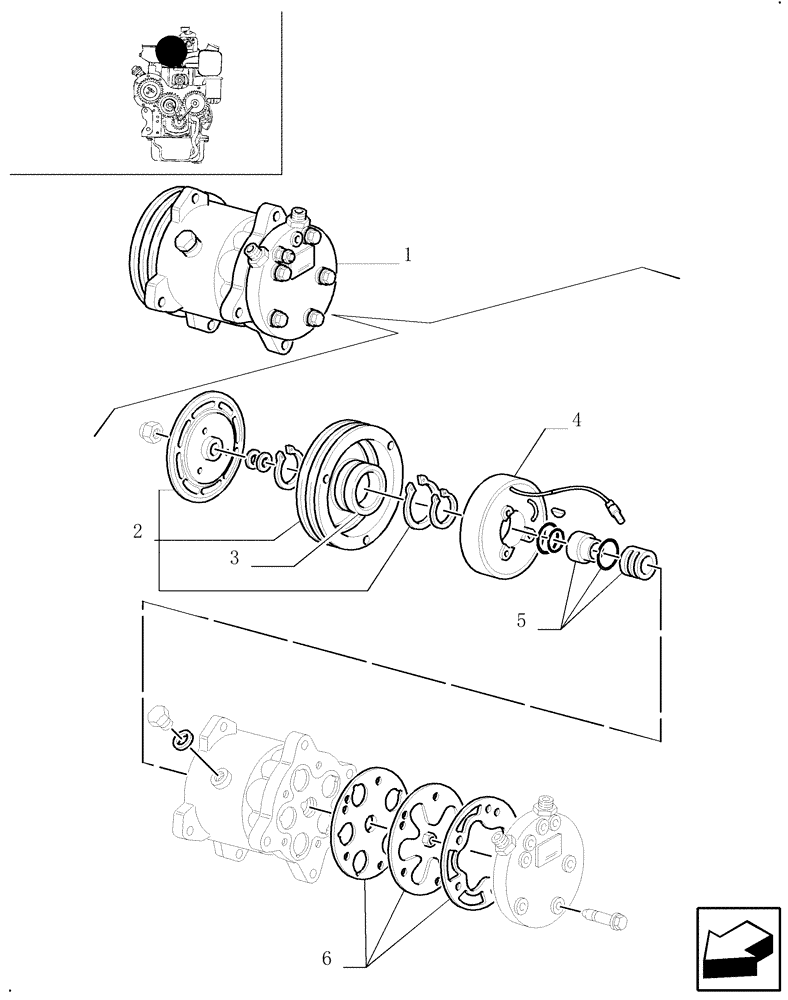 1
4
2
3
5
6