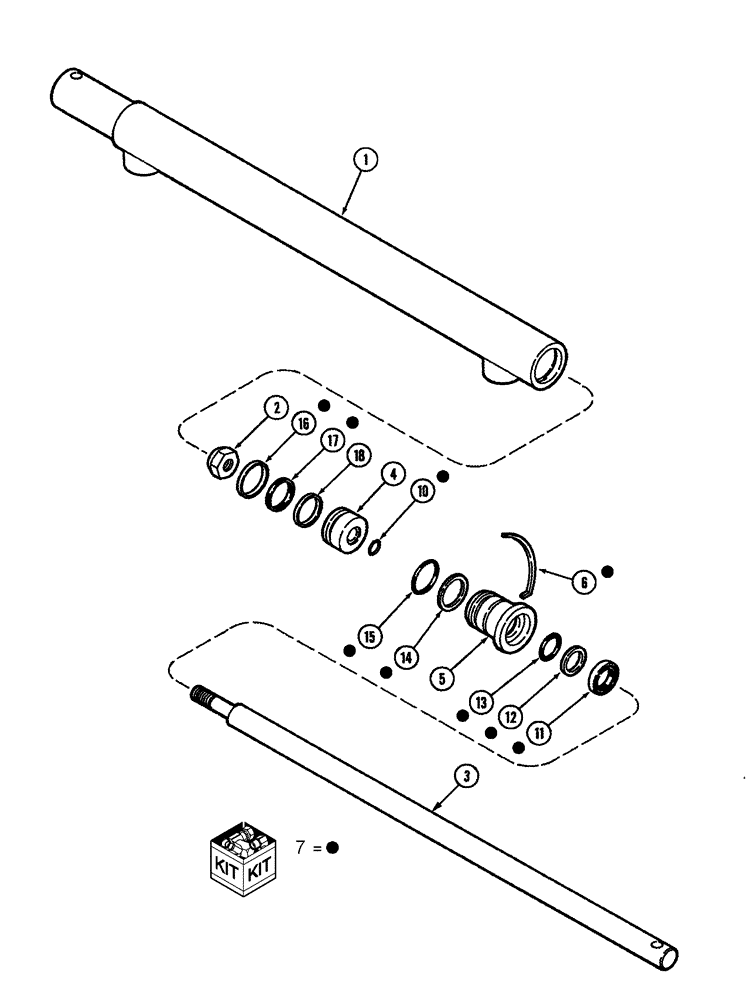 1
2
16
17
18
4
10
6
15
14
5
13
12
11
3
KIT KIT
7 = ●