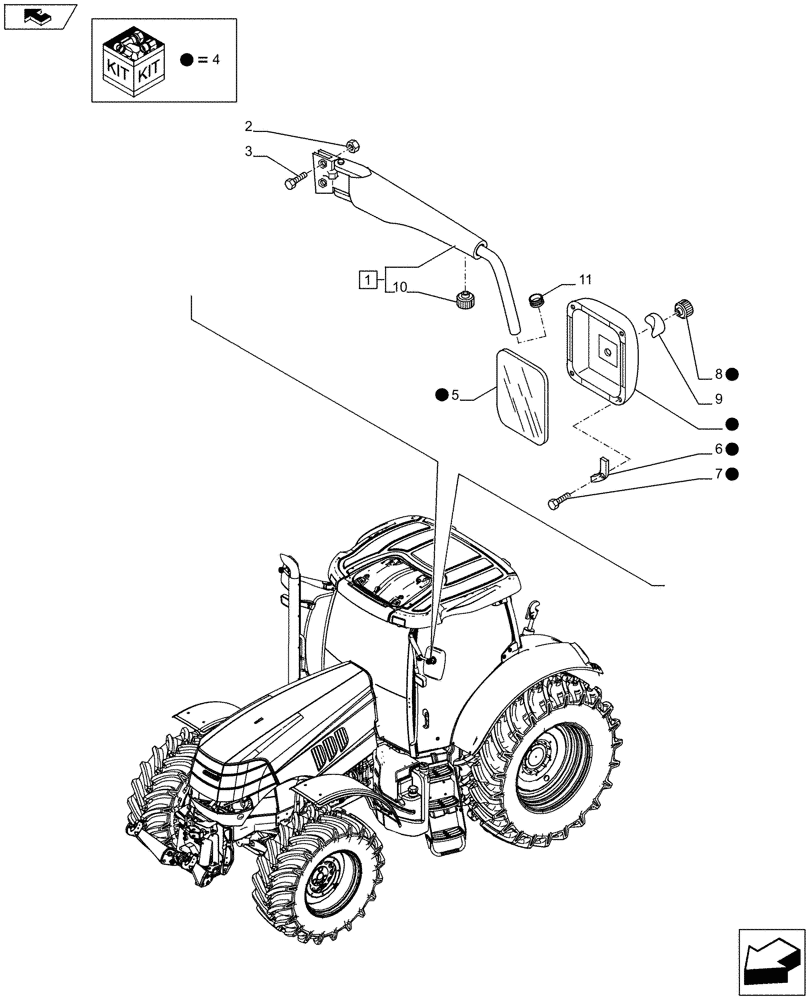 KIT KIT
● = 4

2
3
1
10
11
● 5
8 ●
9
●
6 ●
7 ●