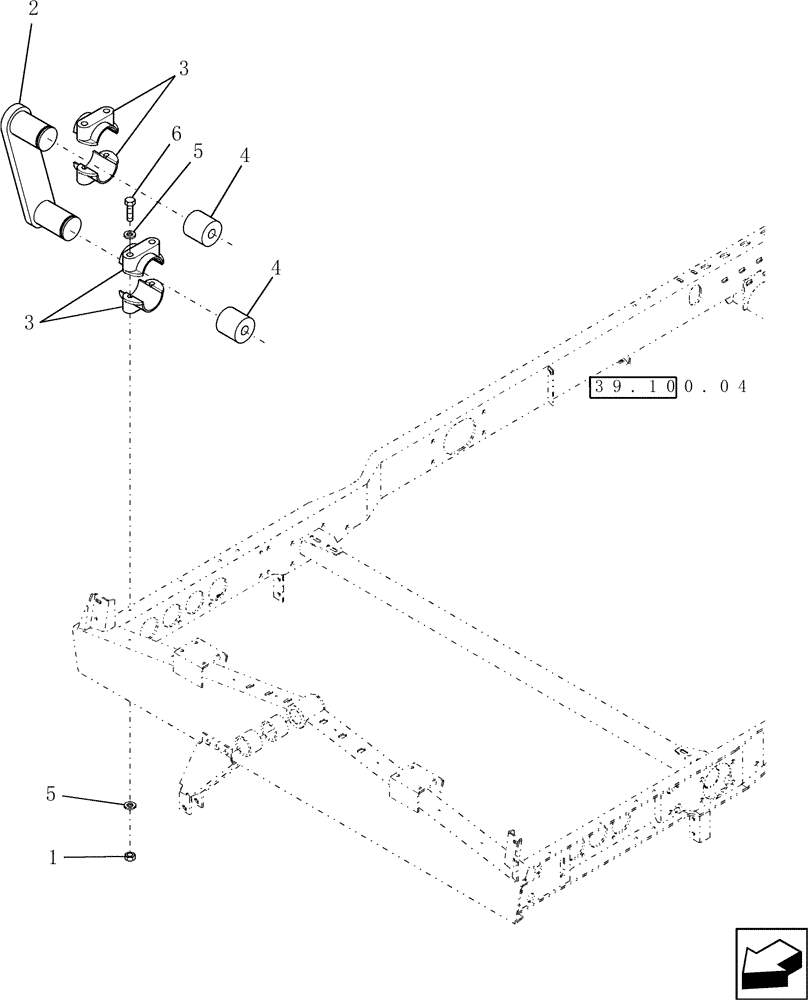 2
3
6
5
4
4
3
39.100.04
5
1