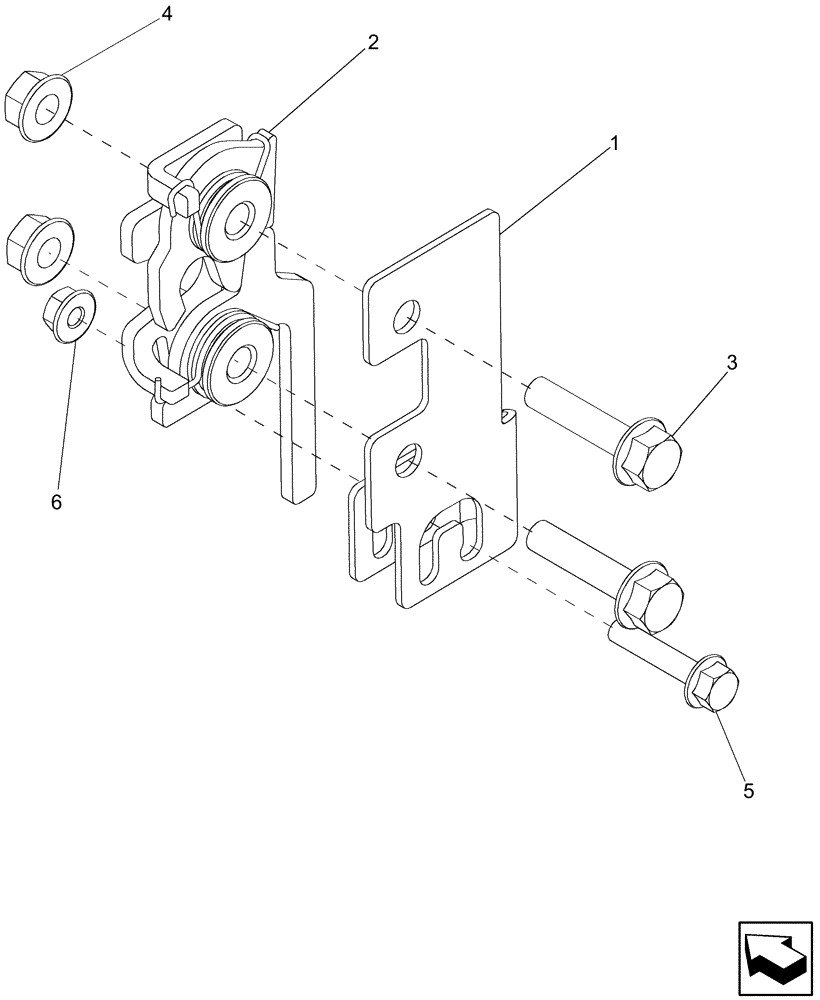 4
2
1
3
6
5