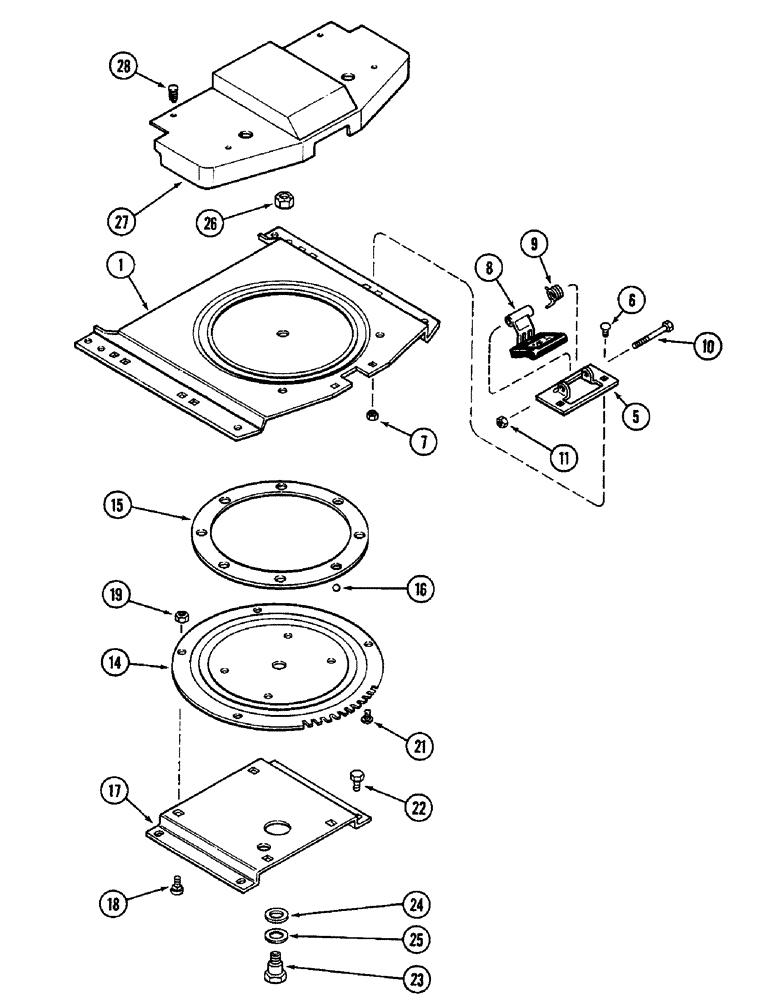 28
27
26
1
9
8
6
10
5
7
11
15
16
19
14
21
17
22
18
24
25
23