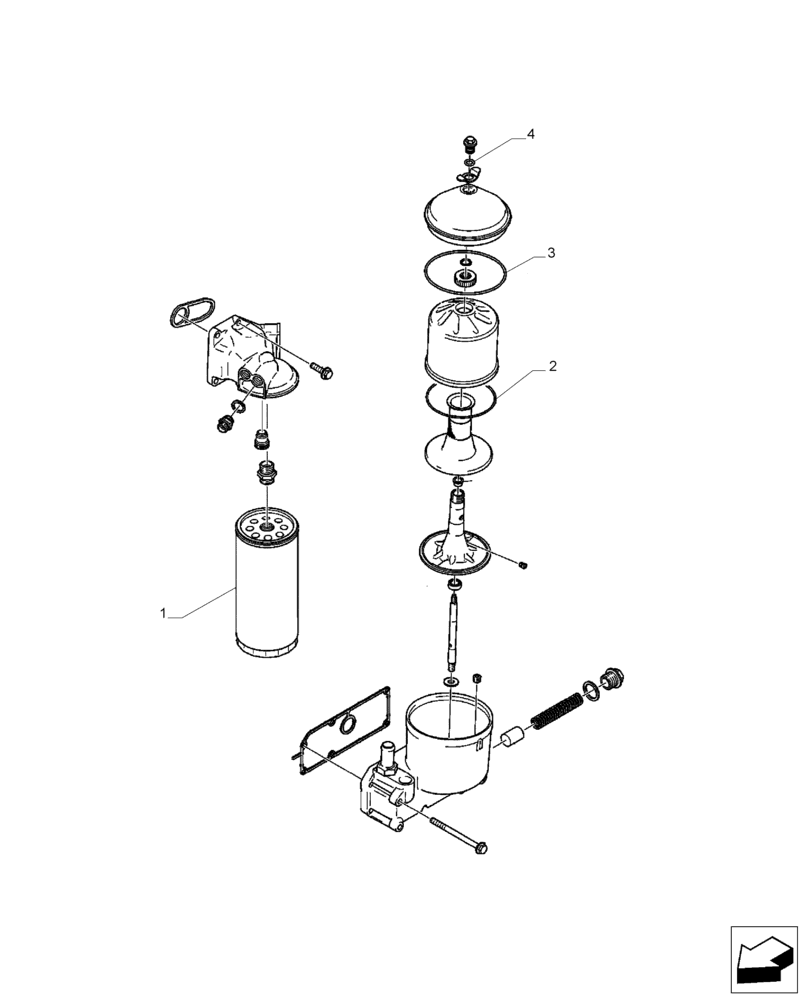 4
3
2
1