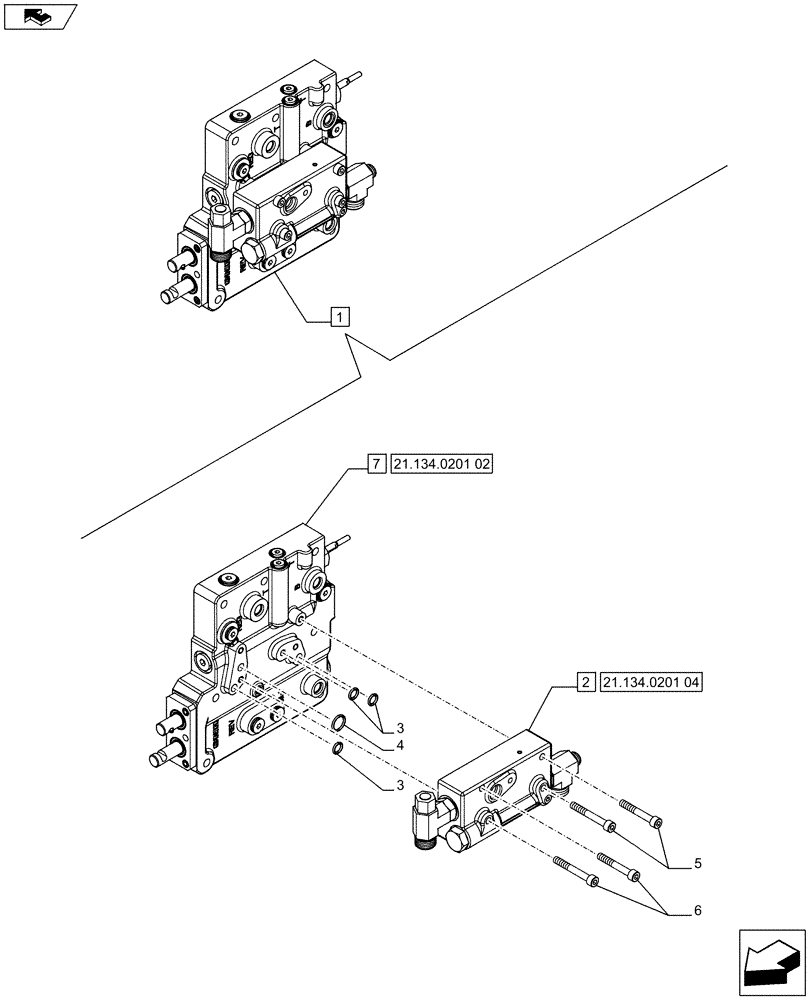 1

7 21.134.0201 02

2 21.134.0201 04

3

4

3

5

6