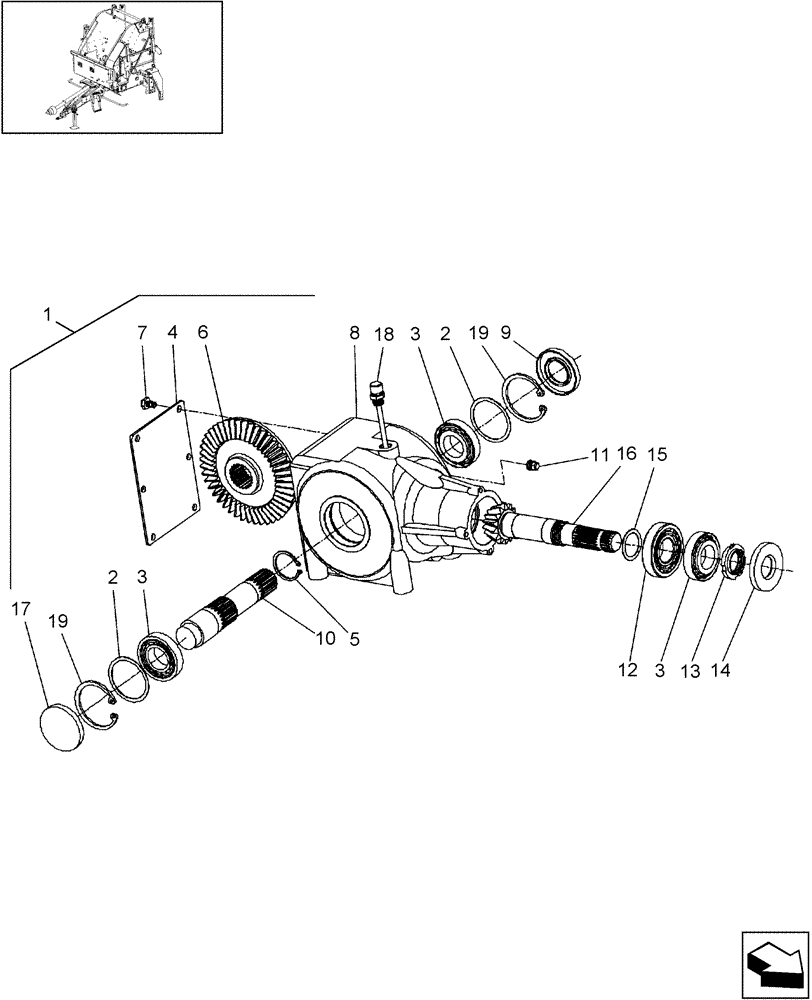 1
7 4 6
8 18 3 2 19 9
11 16 15
17 19 2 3
10 5
12 3 13 14