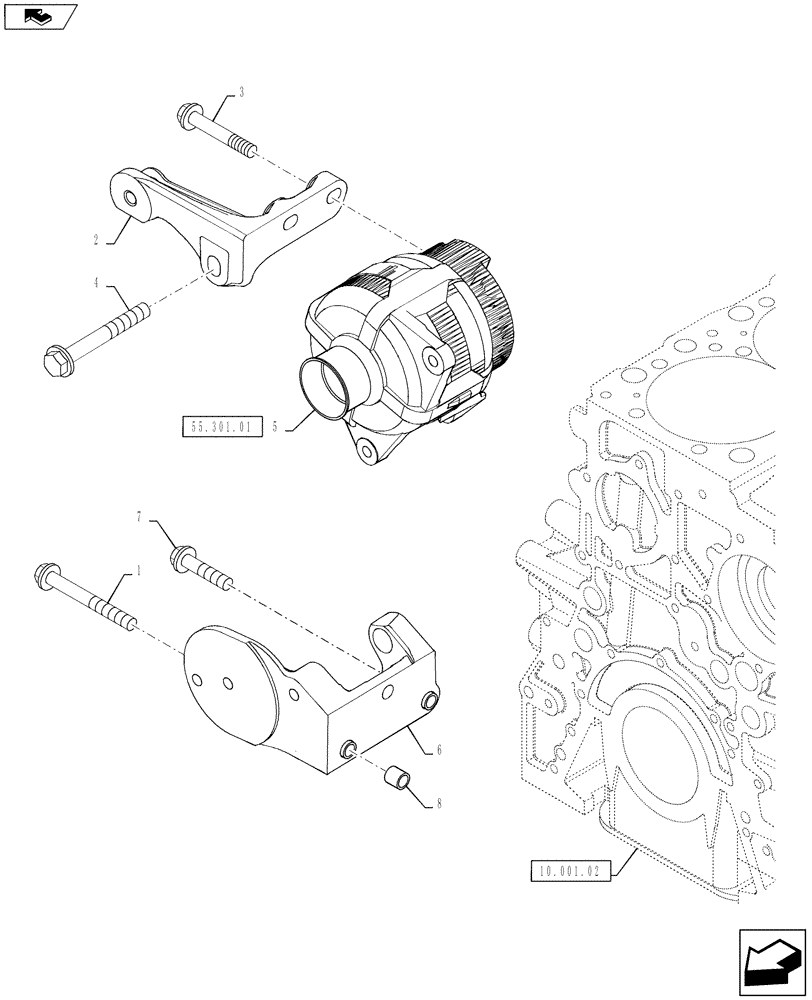 3
2
4
55.301.01
5
7
1
6
8
10.001.02