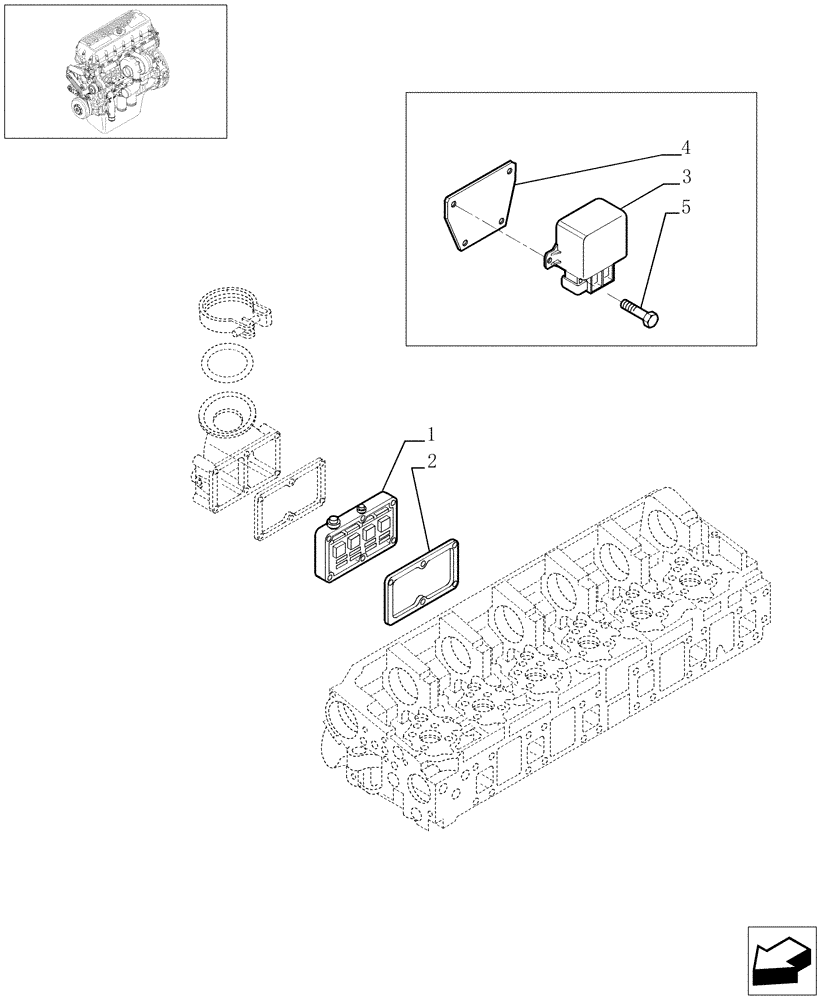 4
3
5
1
2