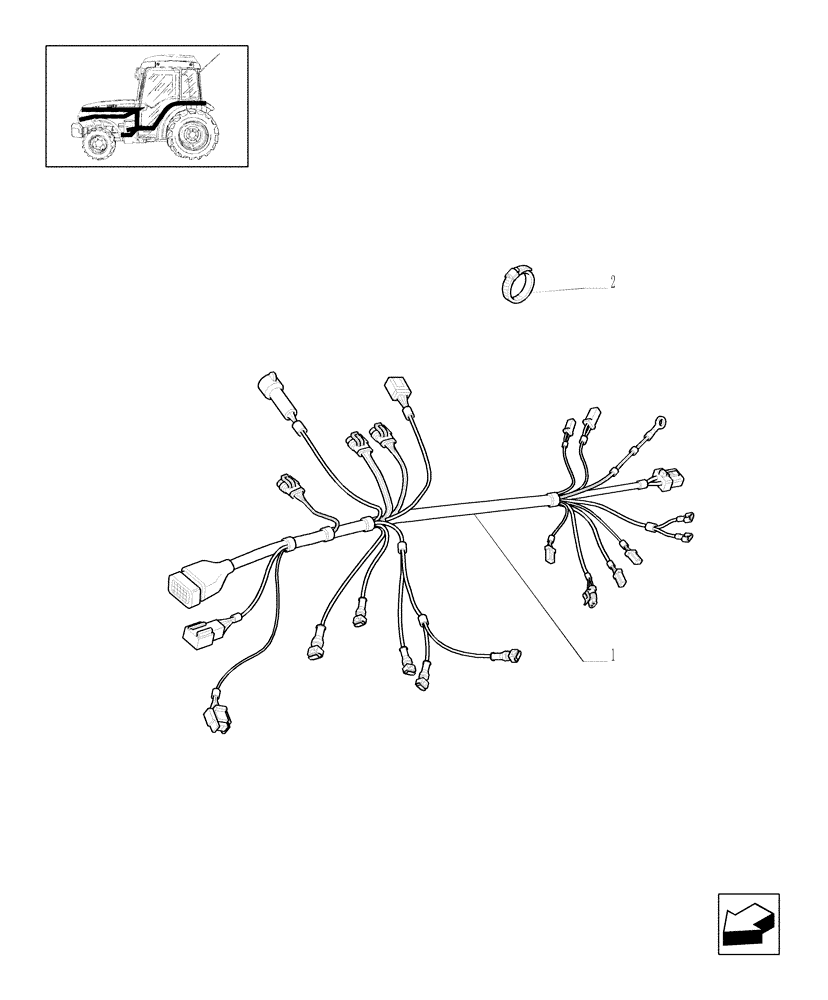 2

1