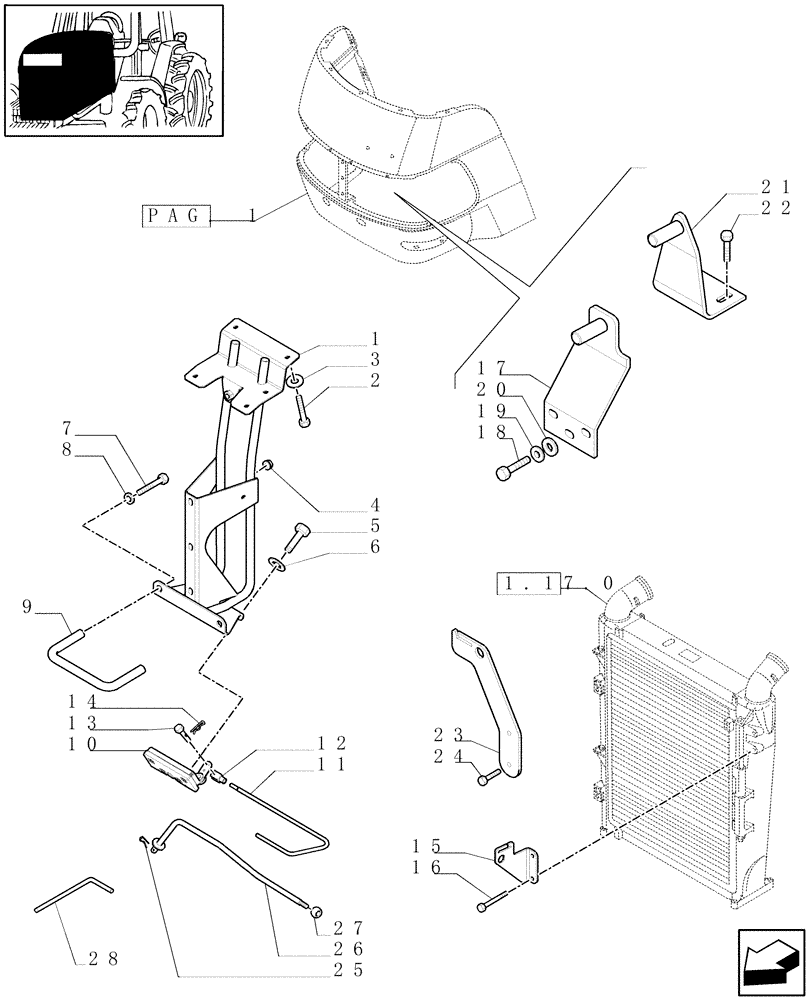 PAG 1

21
22

1
3
2

17
20
19
18

7
8

4
5
6

1.17 0

9

14
13
10

12
11

23
24

15
16

27
26
25

28