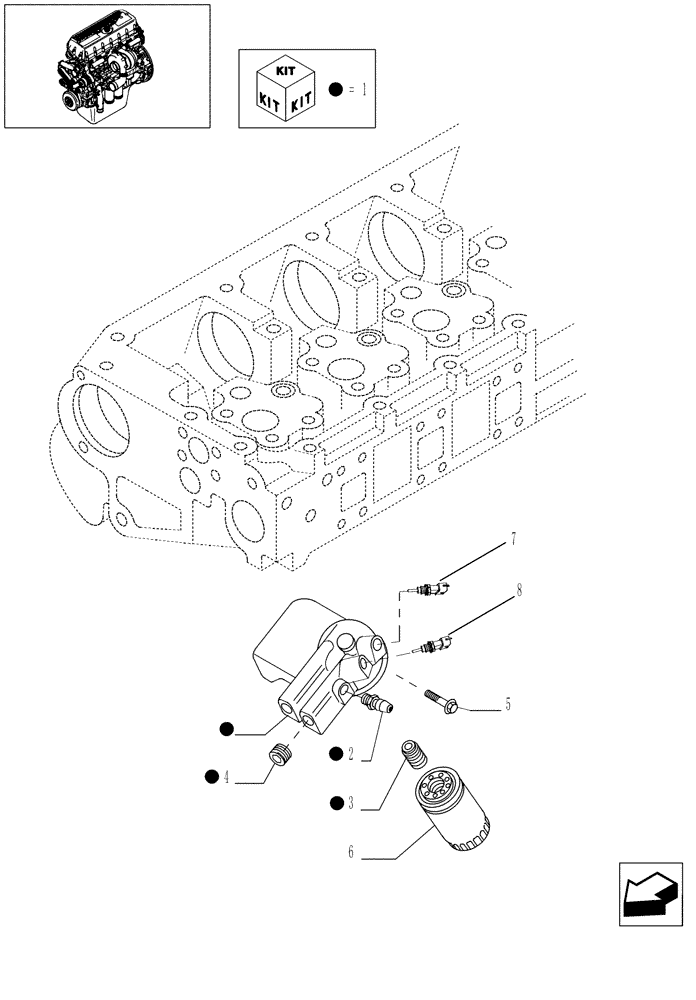 KIT
KIT KIT
● = 1

7
8
5
●
● 2
● 4
● 3
6