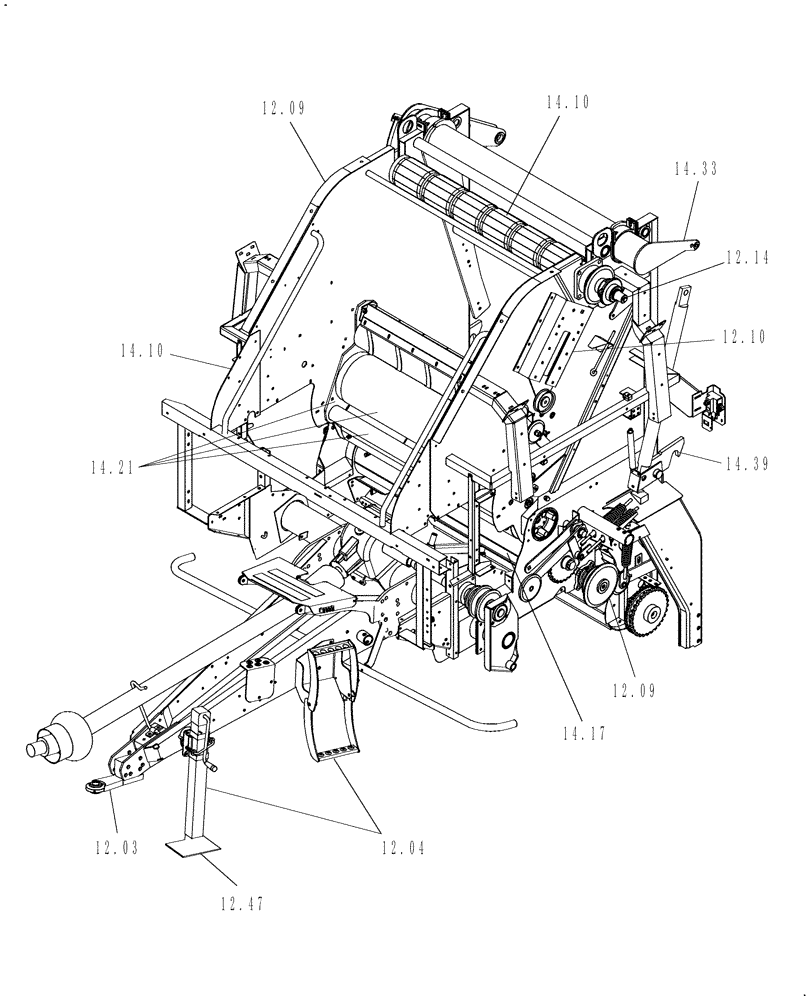 12.09
14.10
14.33
12.14
12.10
14.10
14.21
14.39
12.09
14.17
12.03
12.04
12.47