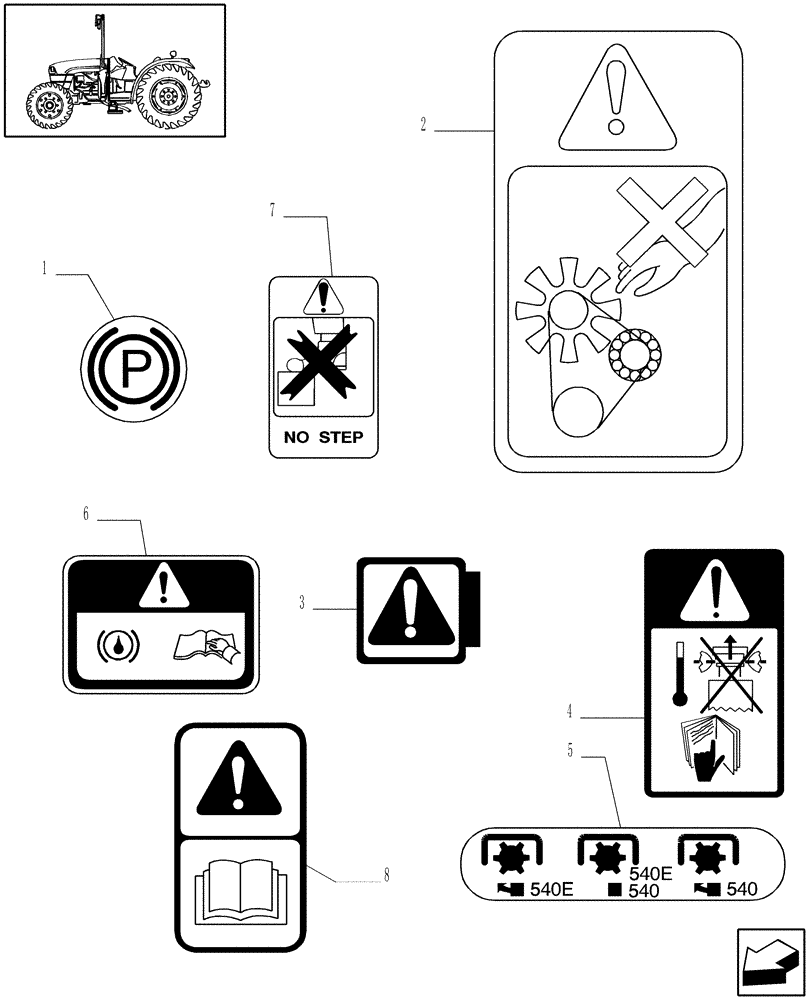 2

7

1

P

NO STEP

6

3

4

5

8

540E
540E
540
540