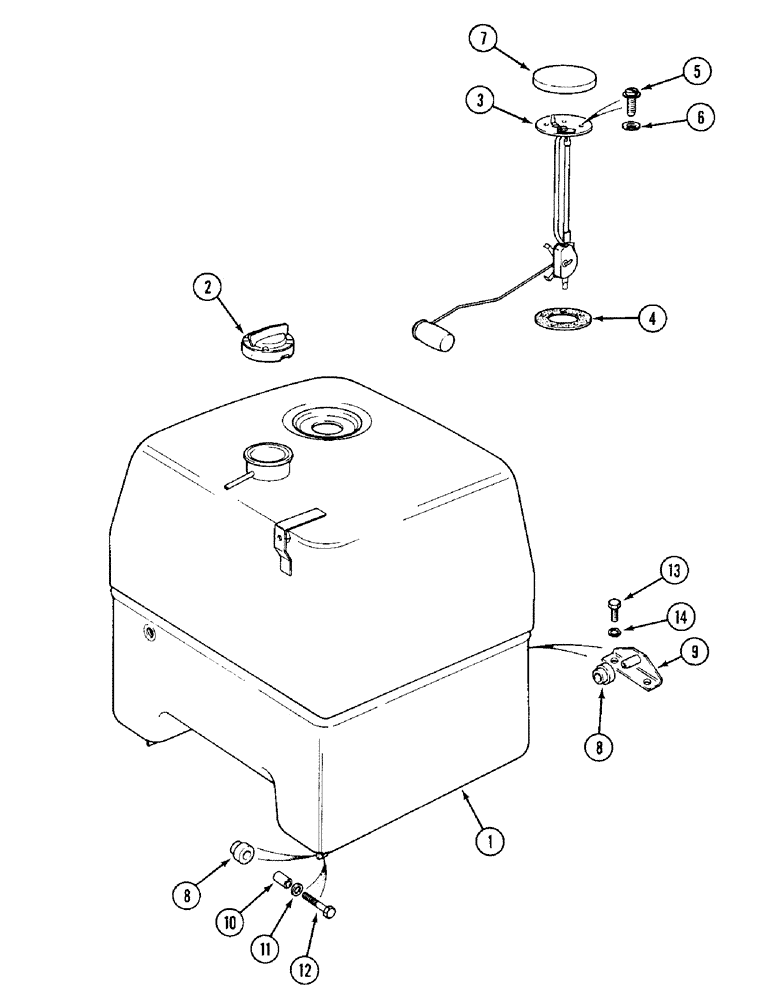 7
5
3
6
2
4
13
14
9
8
1
8
10
11
12