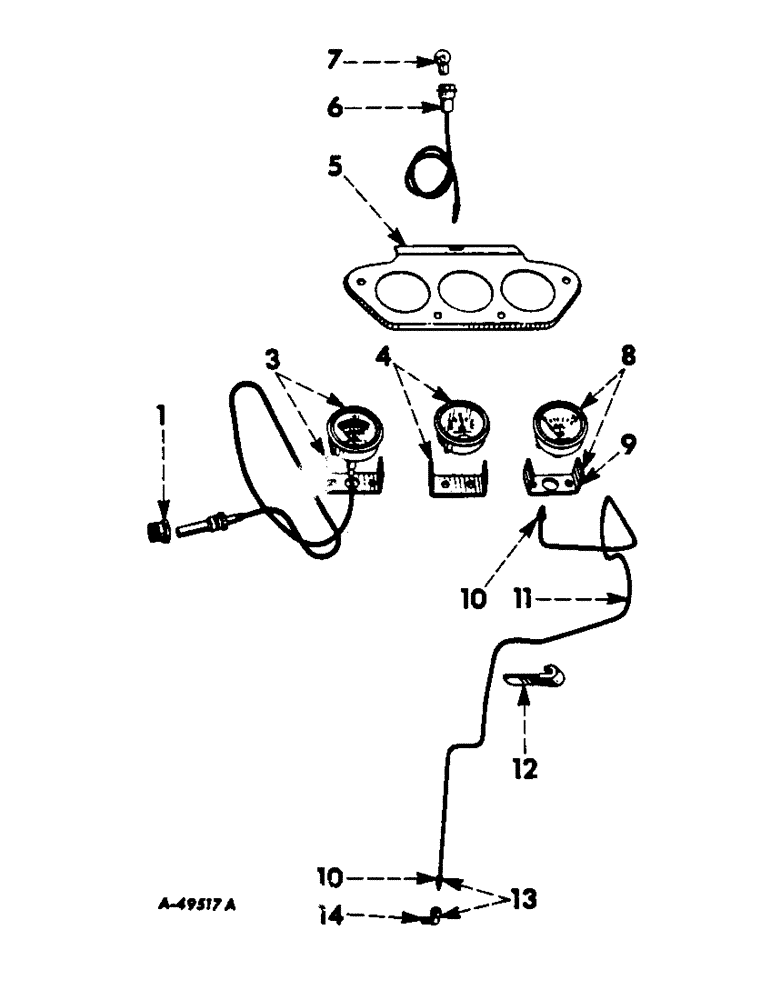 7
6
5
3
4
8
1
9
10
11
12
10
13
14
A-49517 A