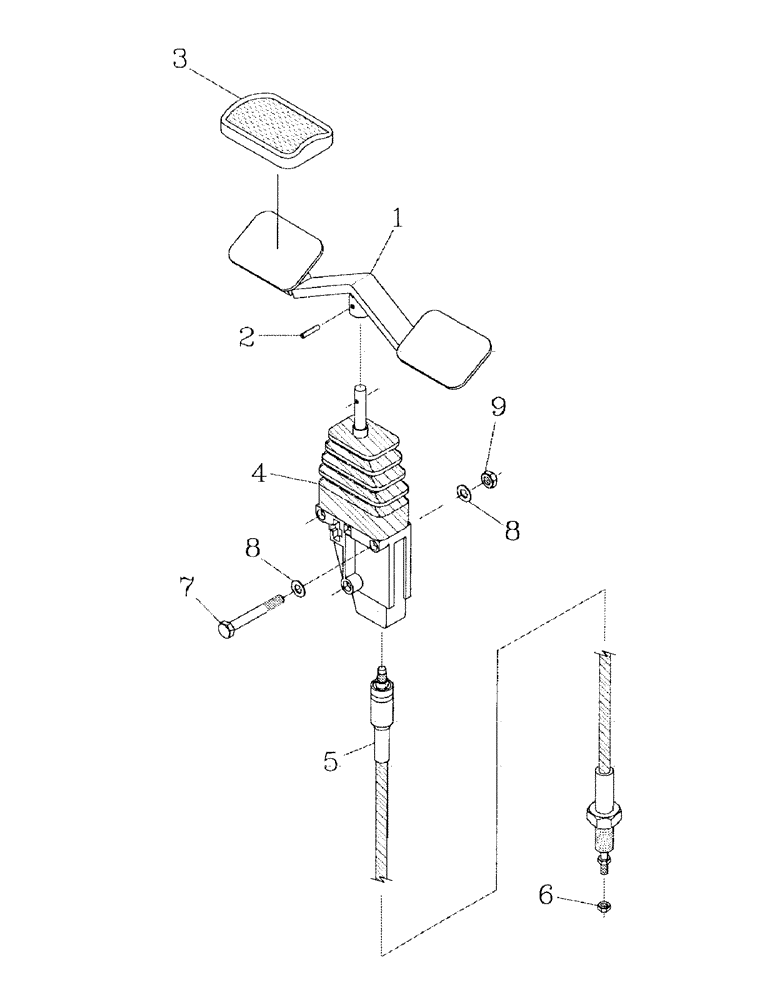 3
1
2
9
4
8
8
7
5
6