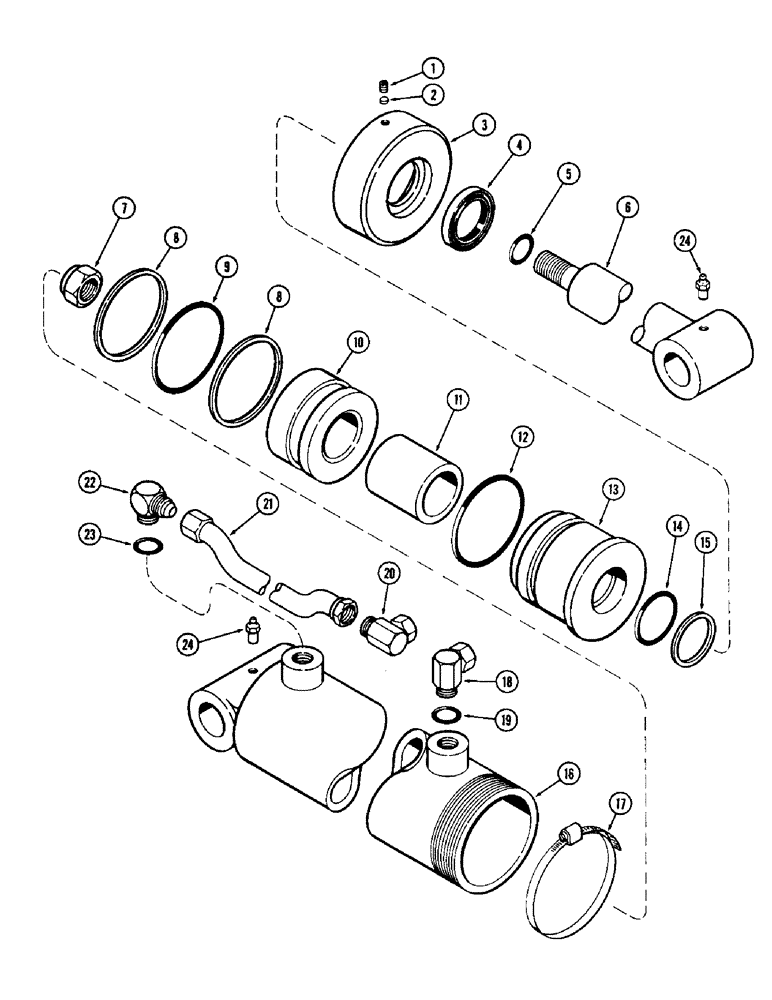 1
2
3
4
5
6
24
7
8
9
8
10
11
12
13
14
15
22
21
23
20
24
18
19
16
17