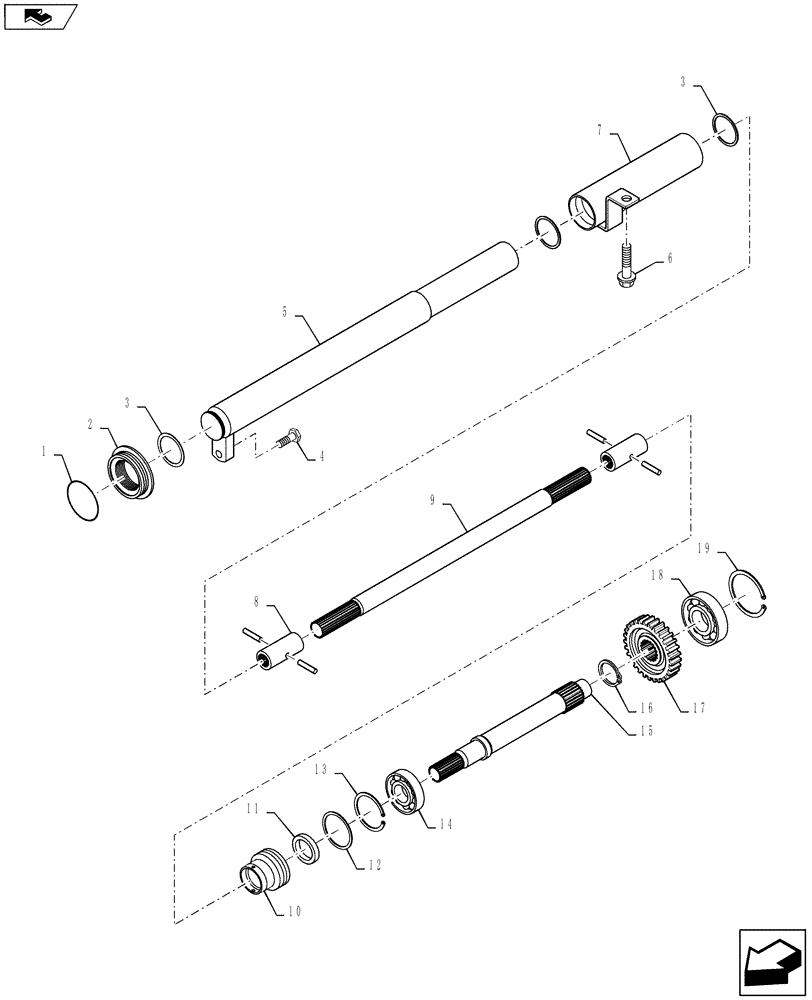 3
7
6
5
3
2
1
4
9
8
19
18
17
16
15
13
14
11
12
10