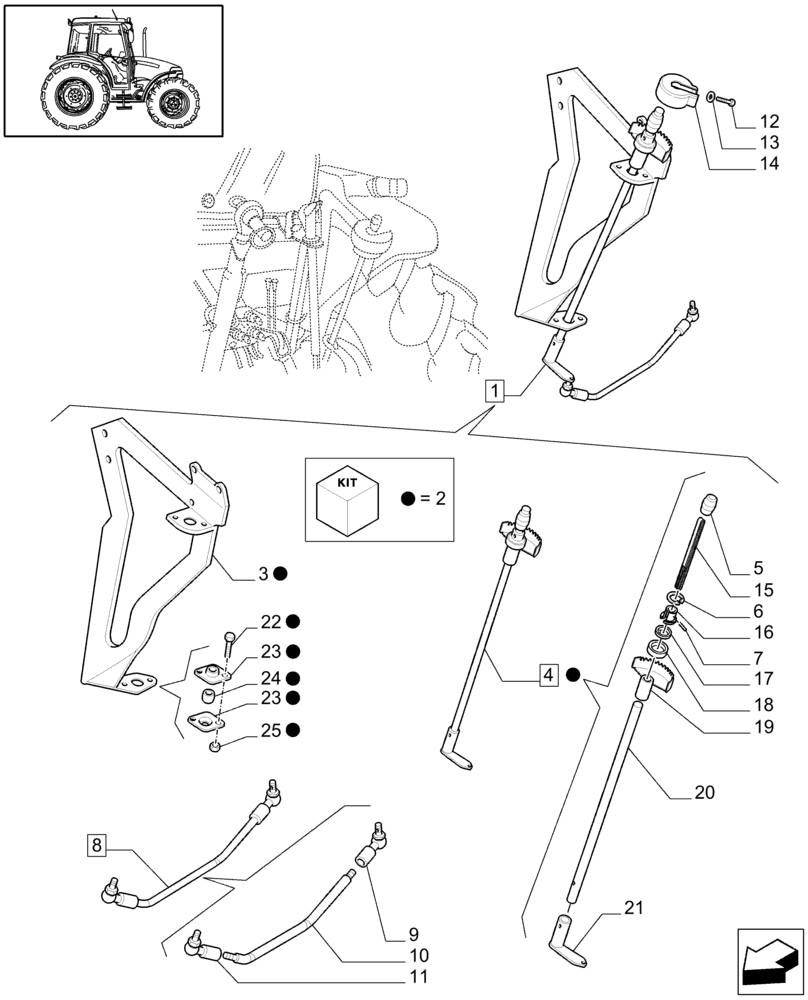 12
13
14
1
KIT
● = 2
3 ●
22 ●
23 ●
24 ●
23 ●
25 ●
4 ●
5
15
6
16
7
17
18
19
20
8
9
10
11
21