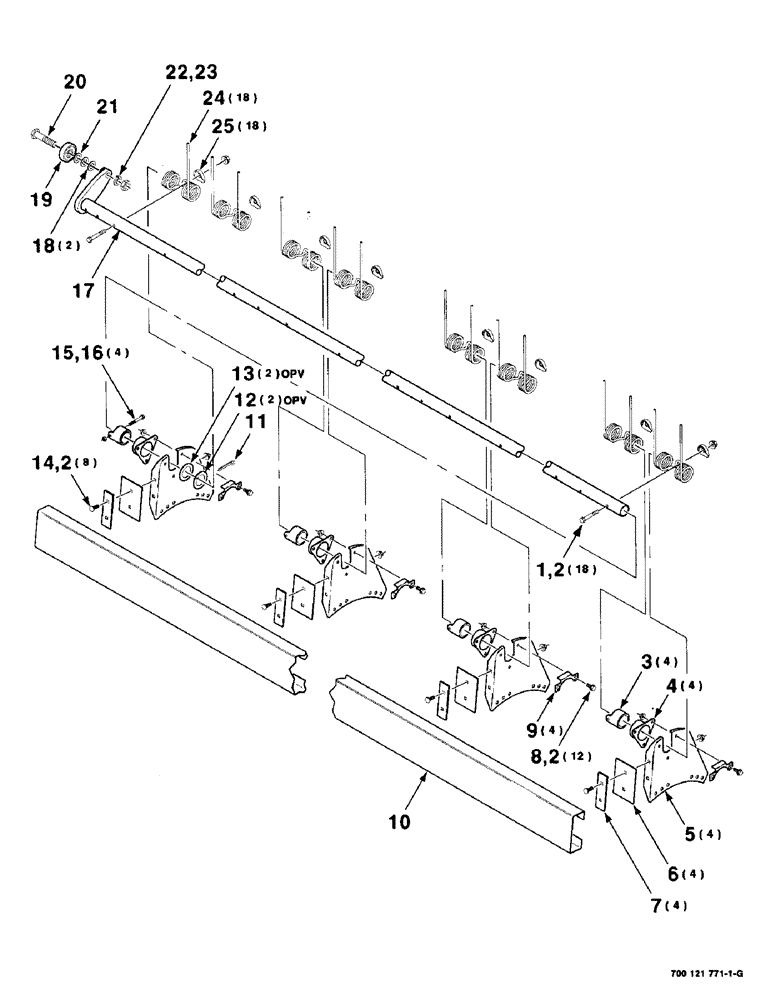 20
22,23
21
24(18)
25(18)
19
18(2)
17
15,16(4)
13(2)OPV
12(2)OPV
11
14,2(8)
1,2(18)
3(4)
4(4)
9(4)
8,2(12)
10
5(4)
6(4)
7(4)
700 121 771-1-G