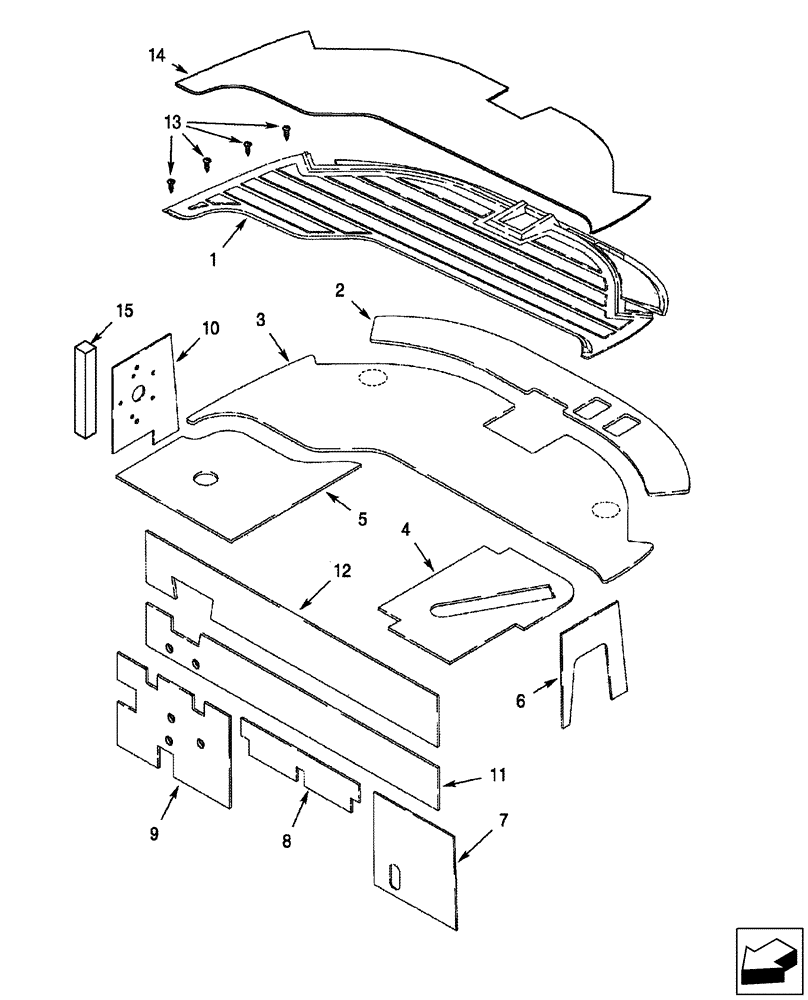 14
13
1
2
15
10
3
5
4
12
6
11
9
8
7