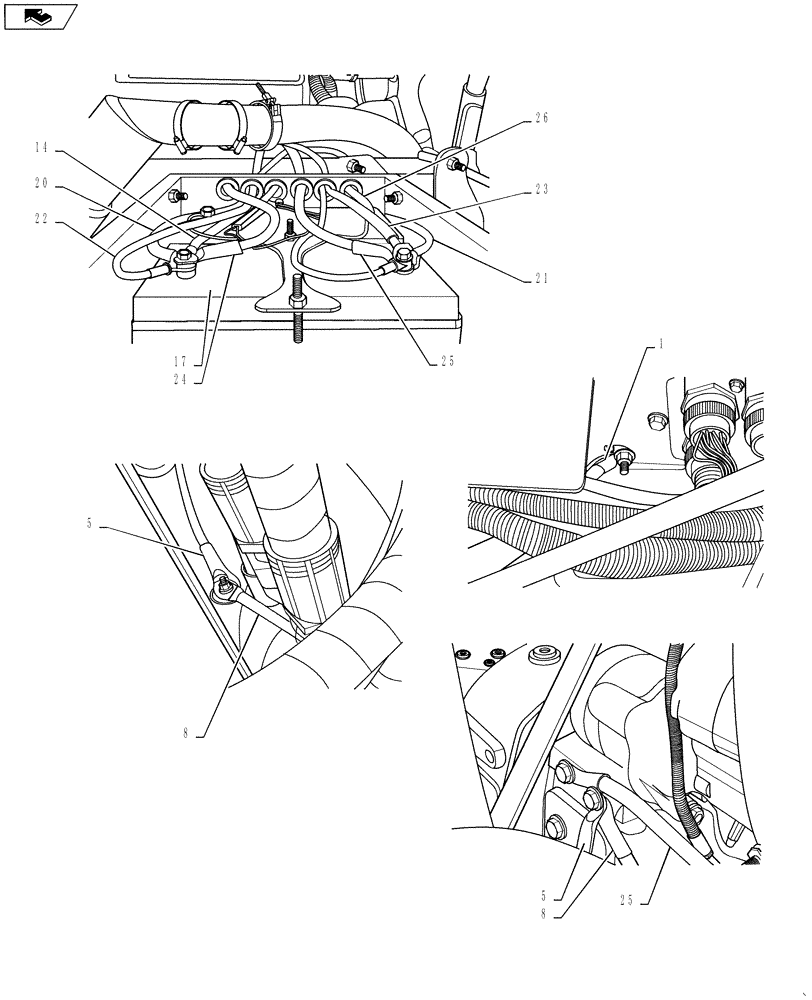 14
20
22
26
23
21
17
24
25
1
5
8
5
8
25