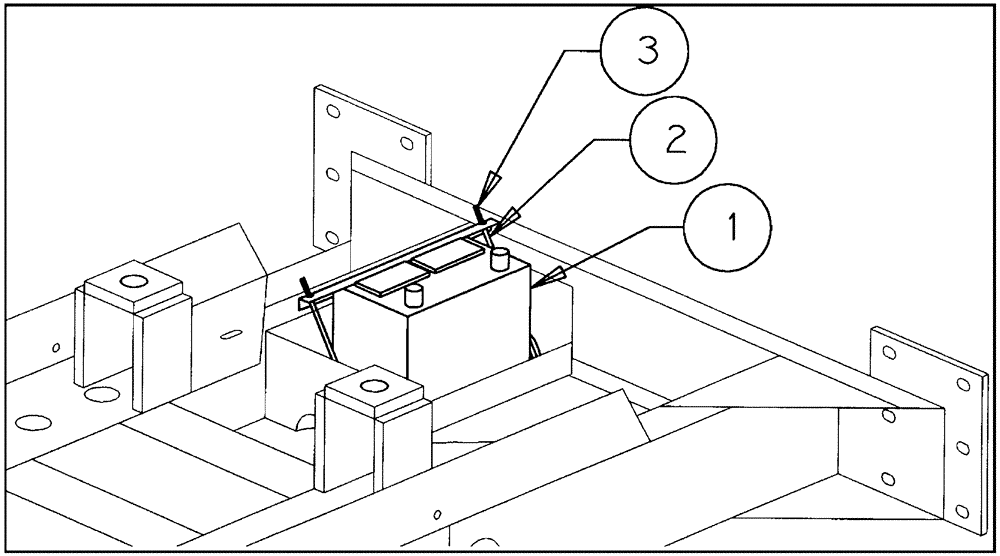 3
2
1