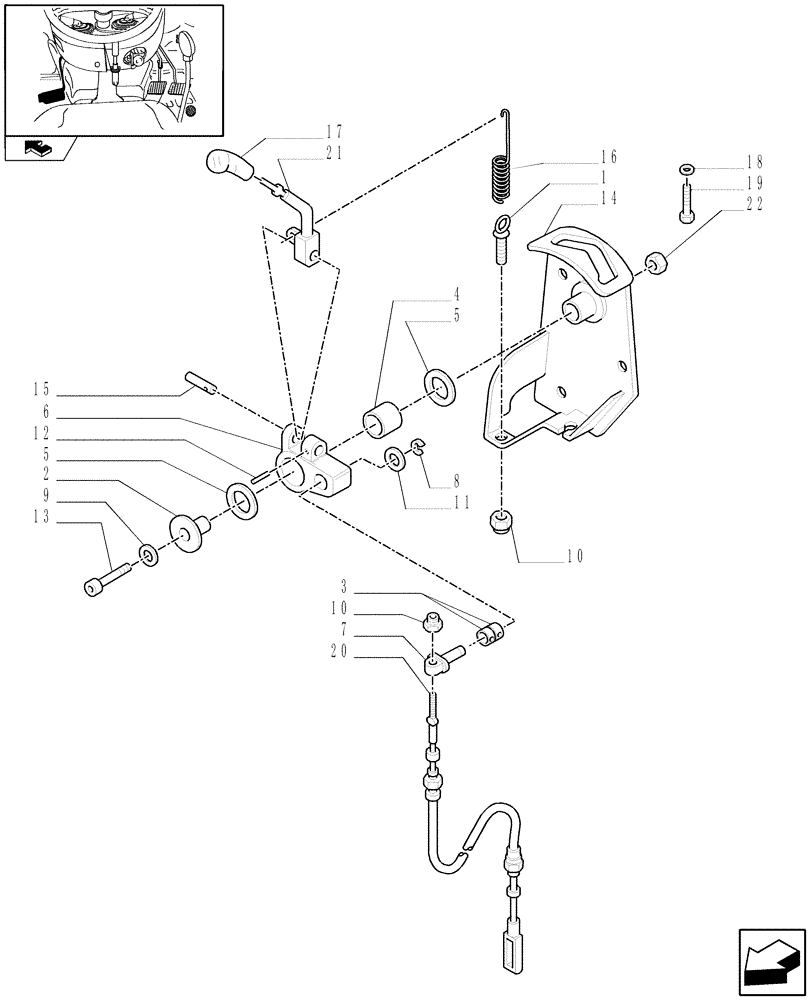 17
21
16
1
14
18
19
22
4
5
15
6
12
5
2
9
13
8
11
10
3
10
7
20