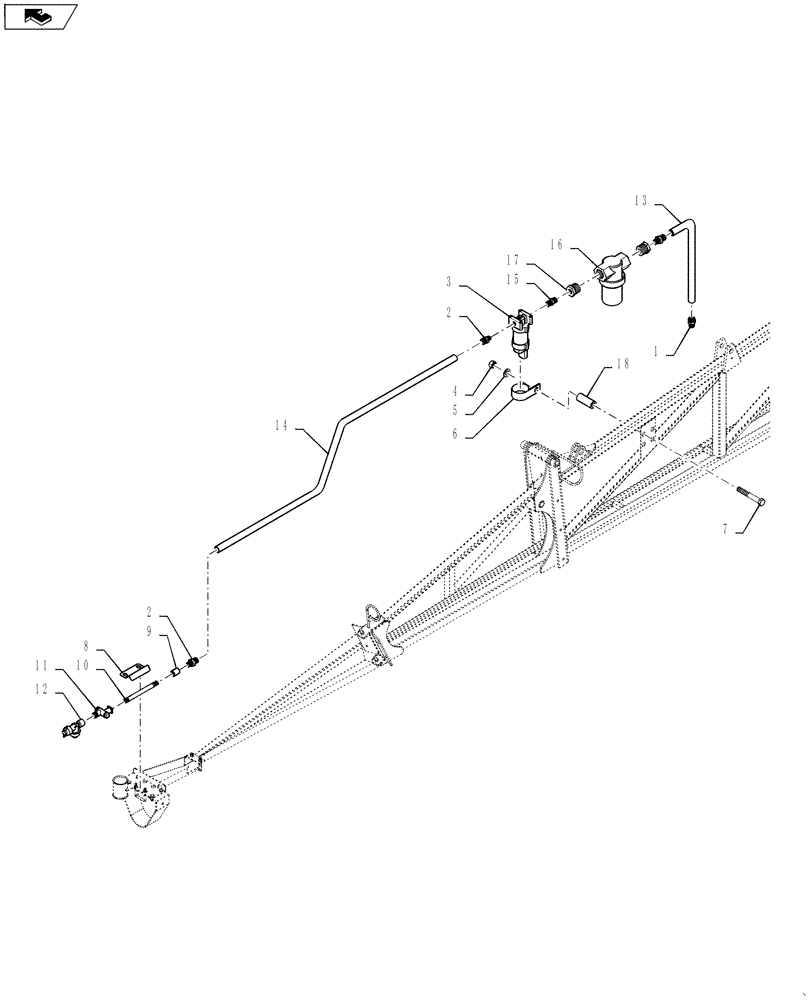 13
16
17
15
3
2
1
18
4
5
6
14
7
2
9
8
11
10
12