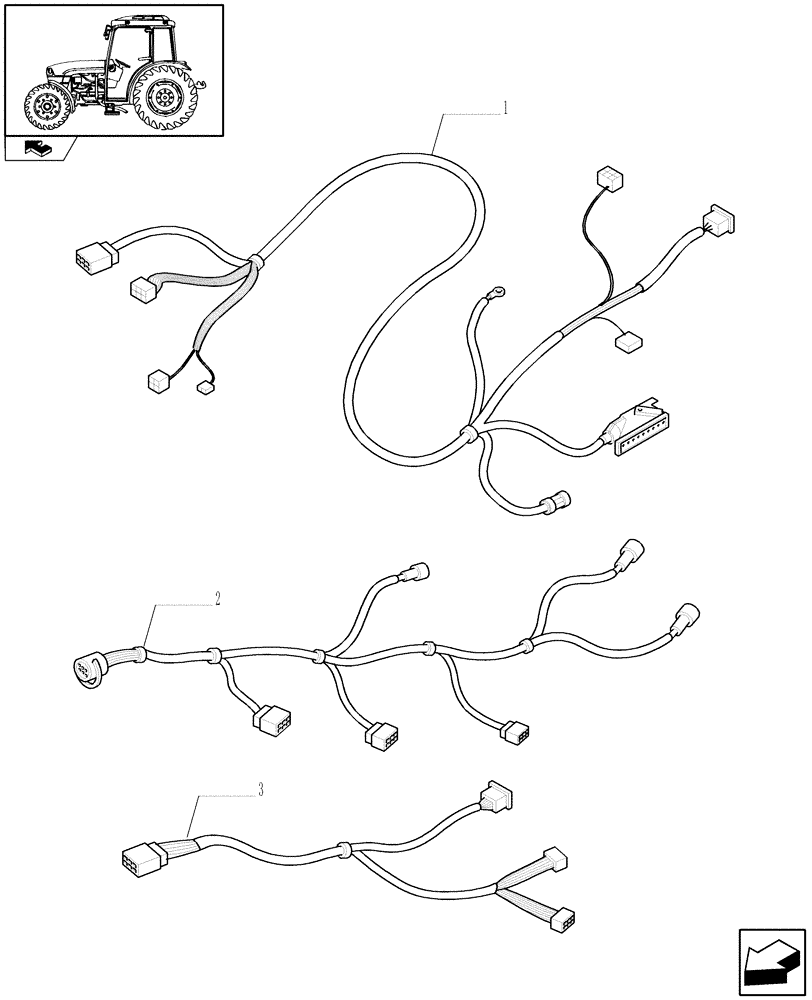 1

2

3