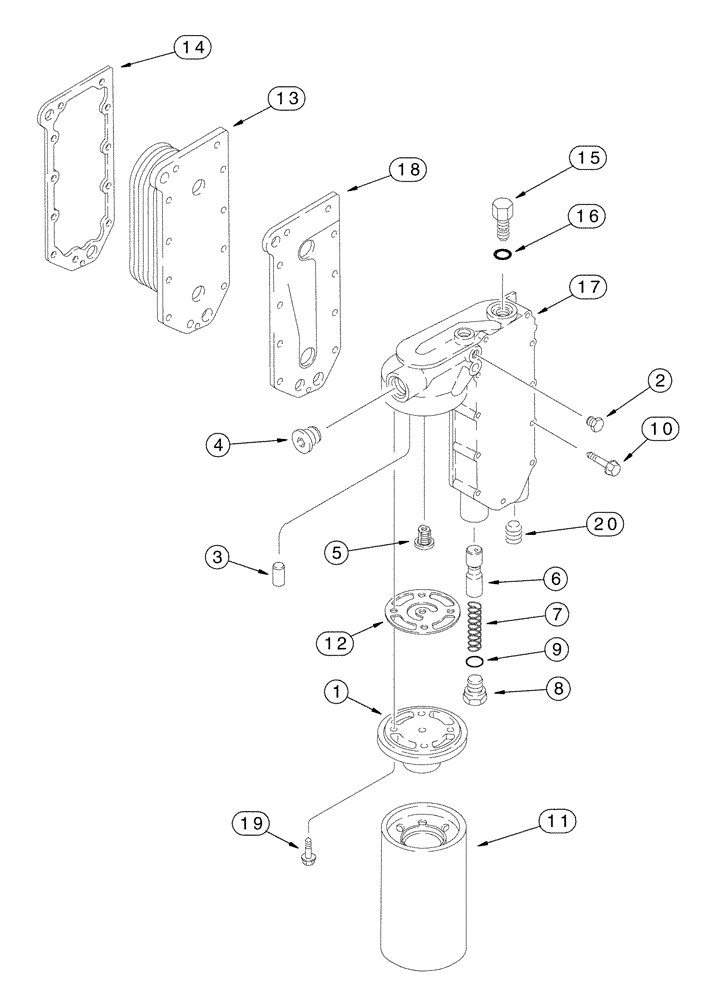 14
13
18
15
16
17
2
10
4
20
3
5
6
7
12
9
8
1
19
11