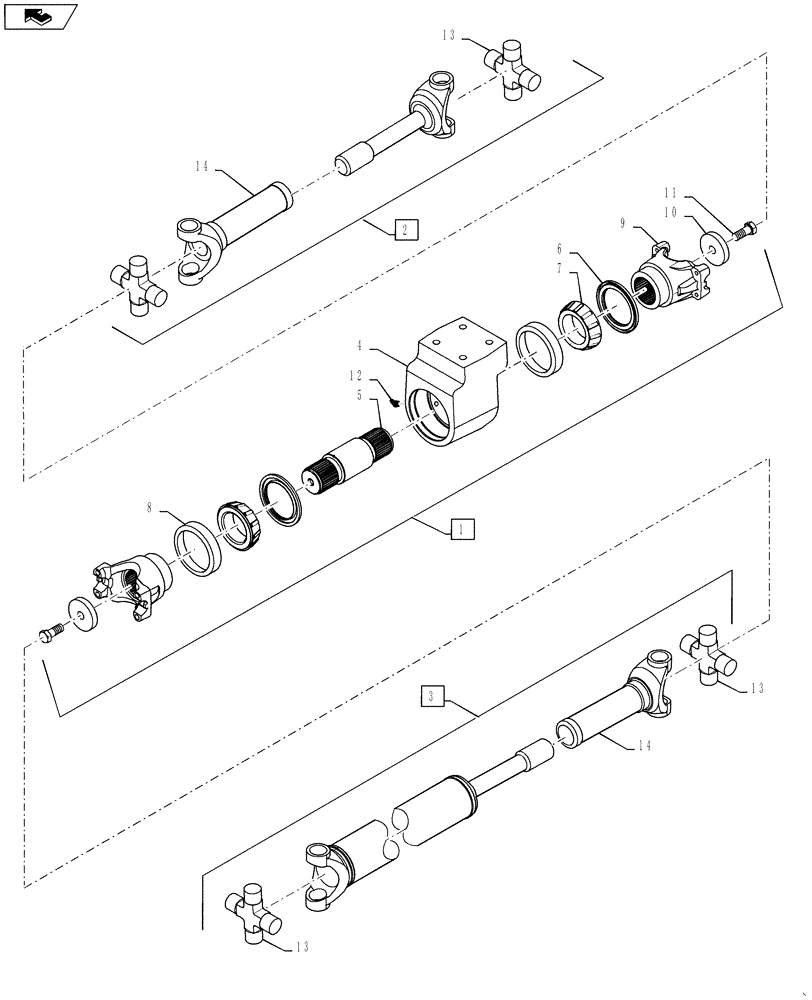 13
14
2
11
10
9
6
7
4
12
5
8
1
3
13
14
13