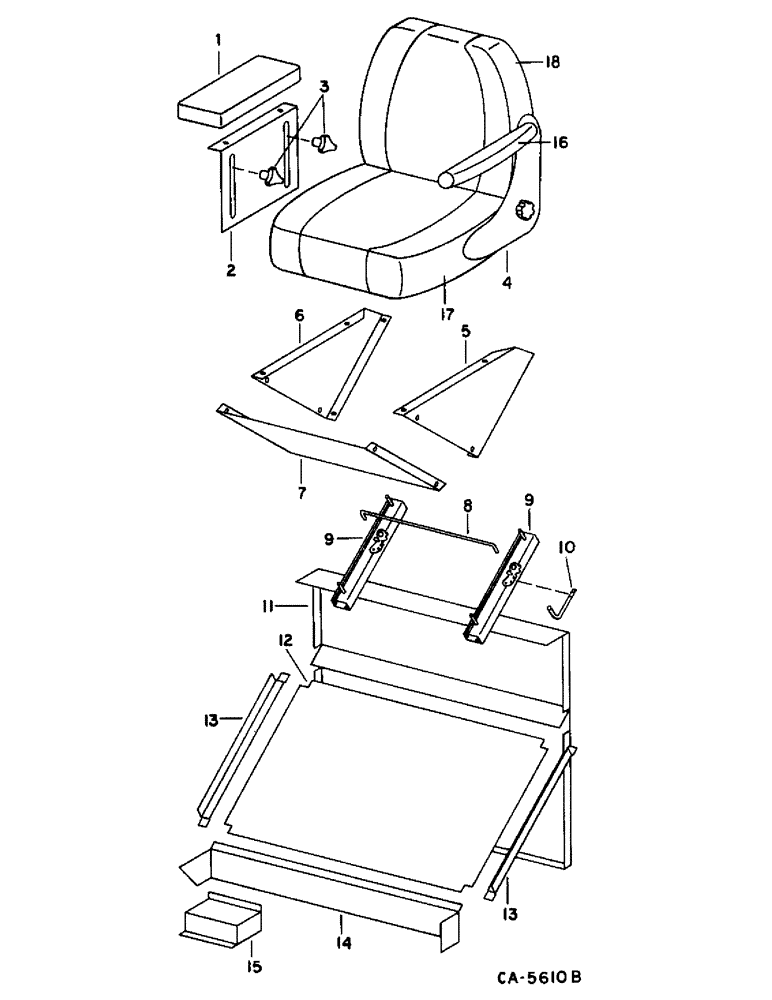 1
3
18
16
2
4
17
6
5
7
8
9
9
10
11
12
13
13
14
15
CA-5610 B