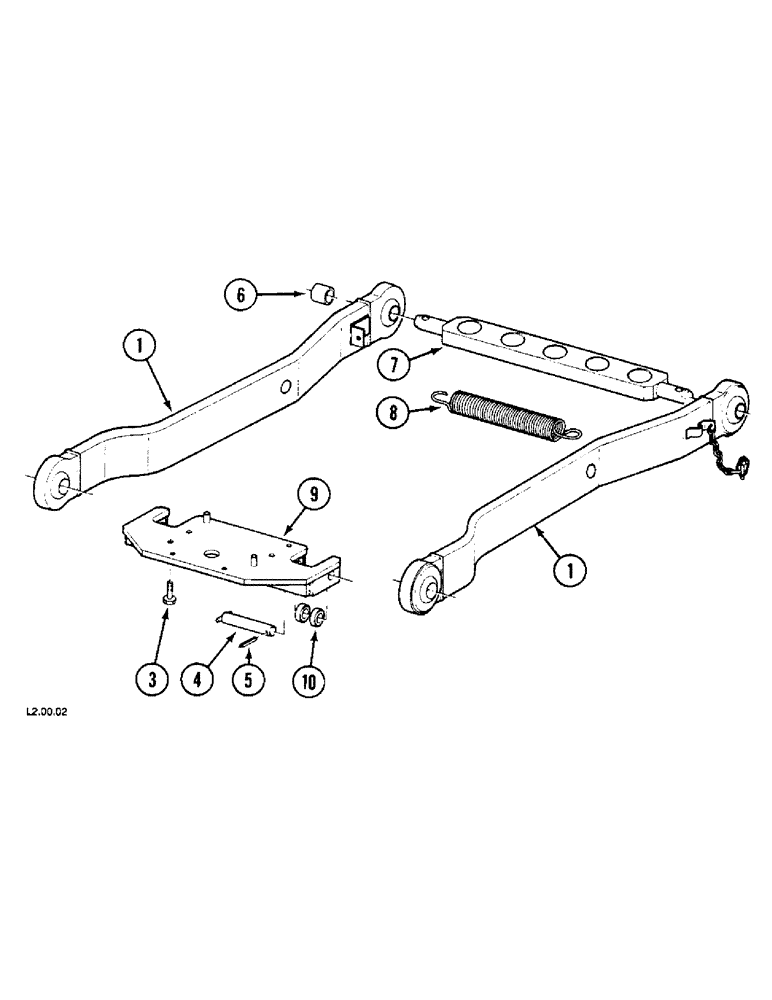 6
1
7
8
9
1
3
4
5
10
L2.00.02