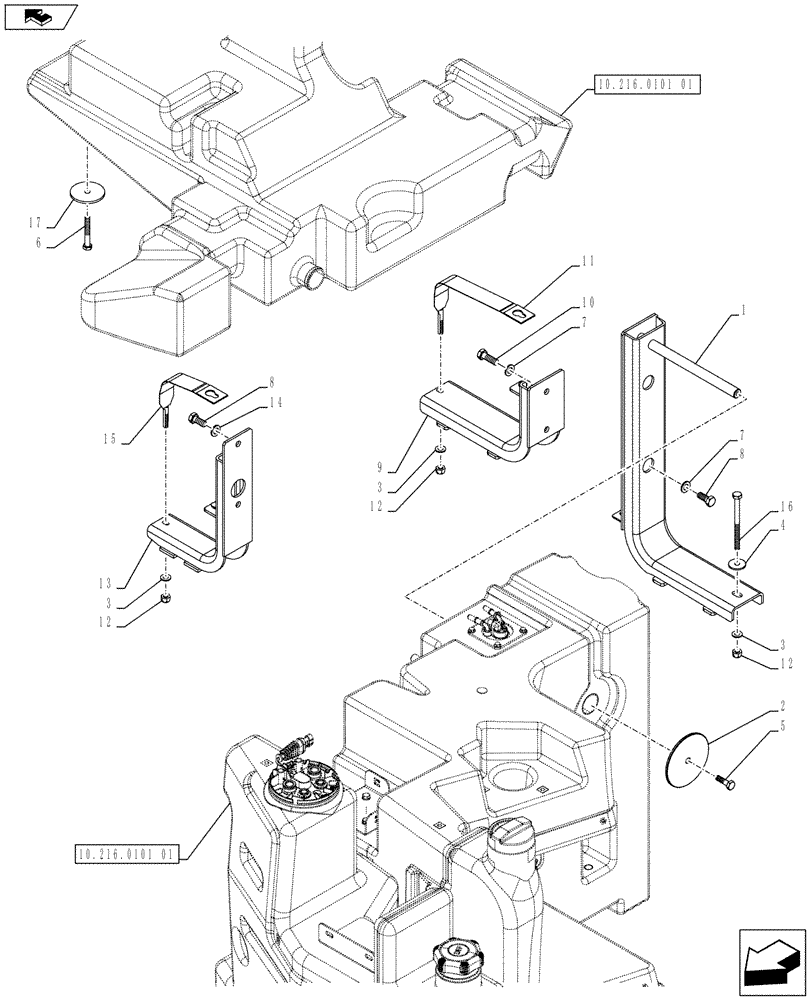 10.216.0101 01

17
6
11
10
7
1
8
14
15
9
3
12
7
8
16
4
13
3
12
3
12
2
5
10.216.0101 01