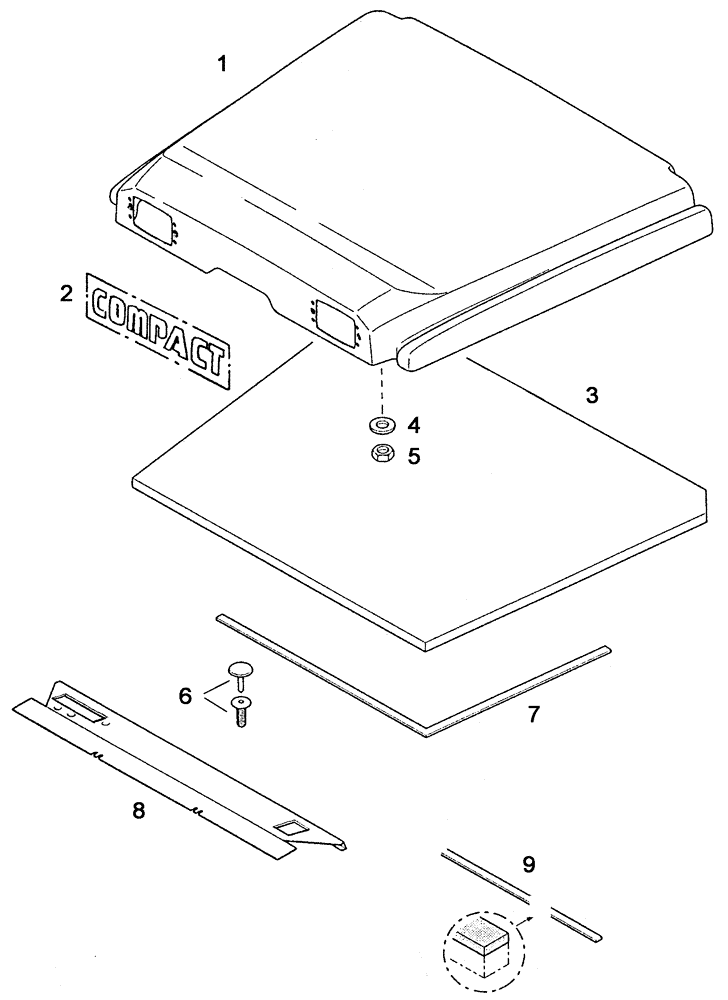 1
2
COMPACT
3
4
5
6
7
8
9