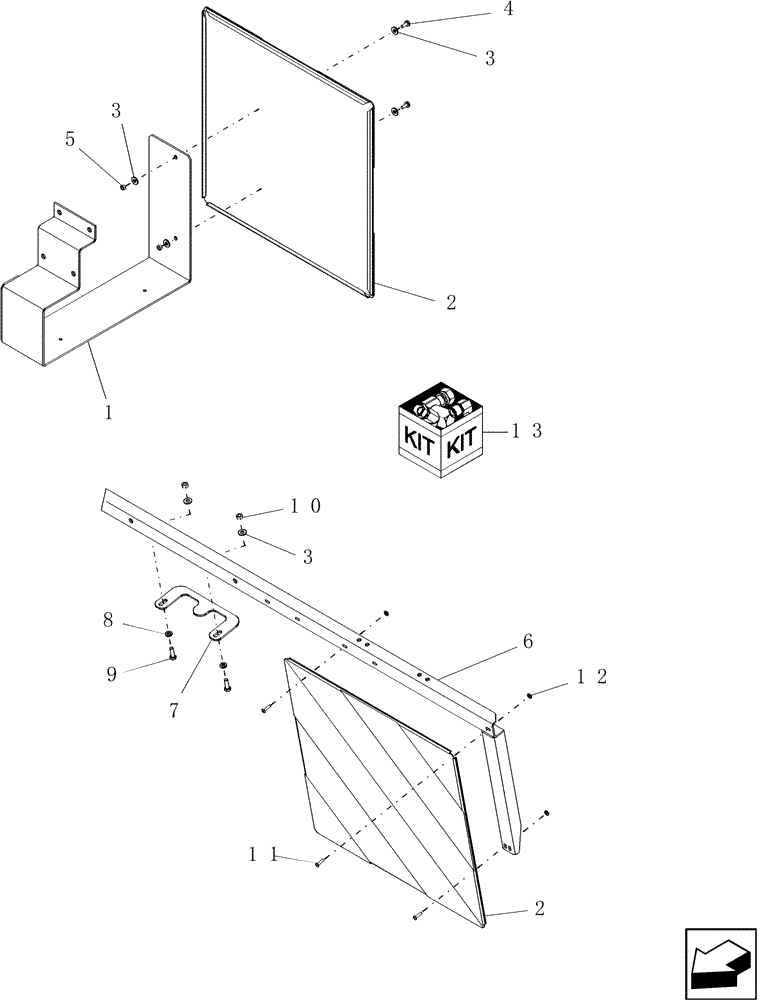 4
3
3
5
2
1
KIT KIT
13
10
3
8
9
7
6
12
11
2