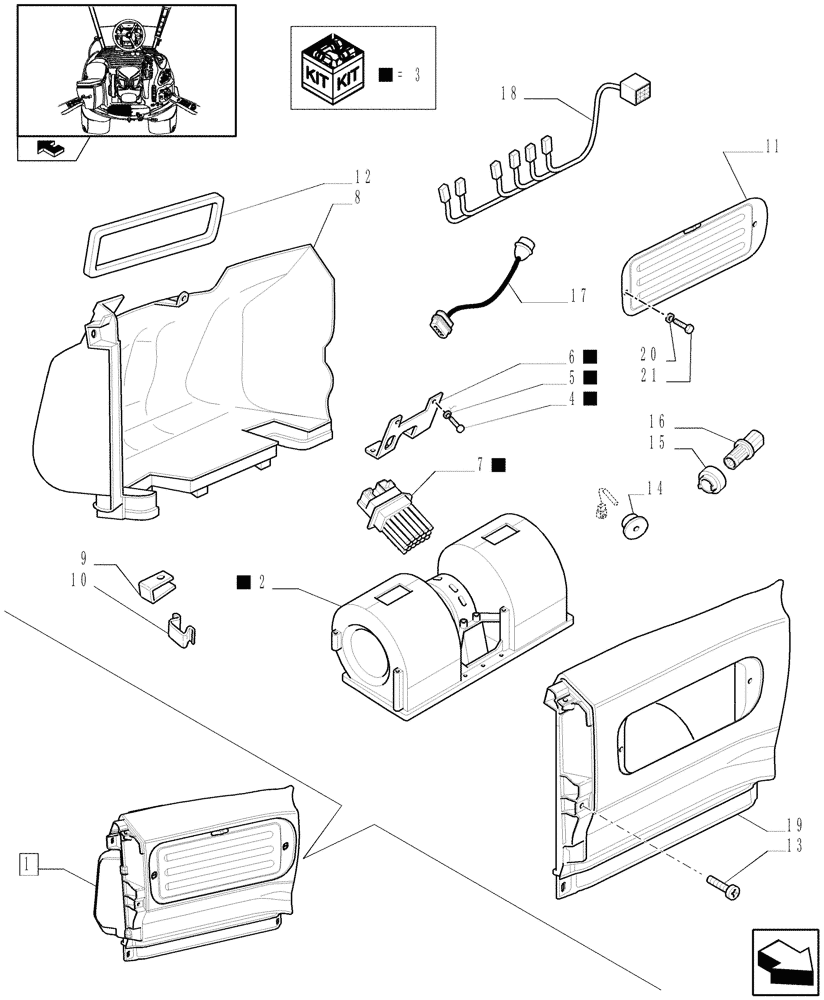 KIT KIT ■ = 3

18

11

12
8

17

20
21

6 ■
5 ■
4 ■

16
15

7 ■

14

9
10

■ 2

19
13

1