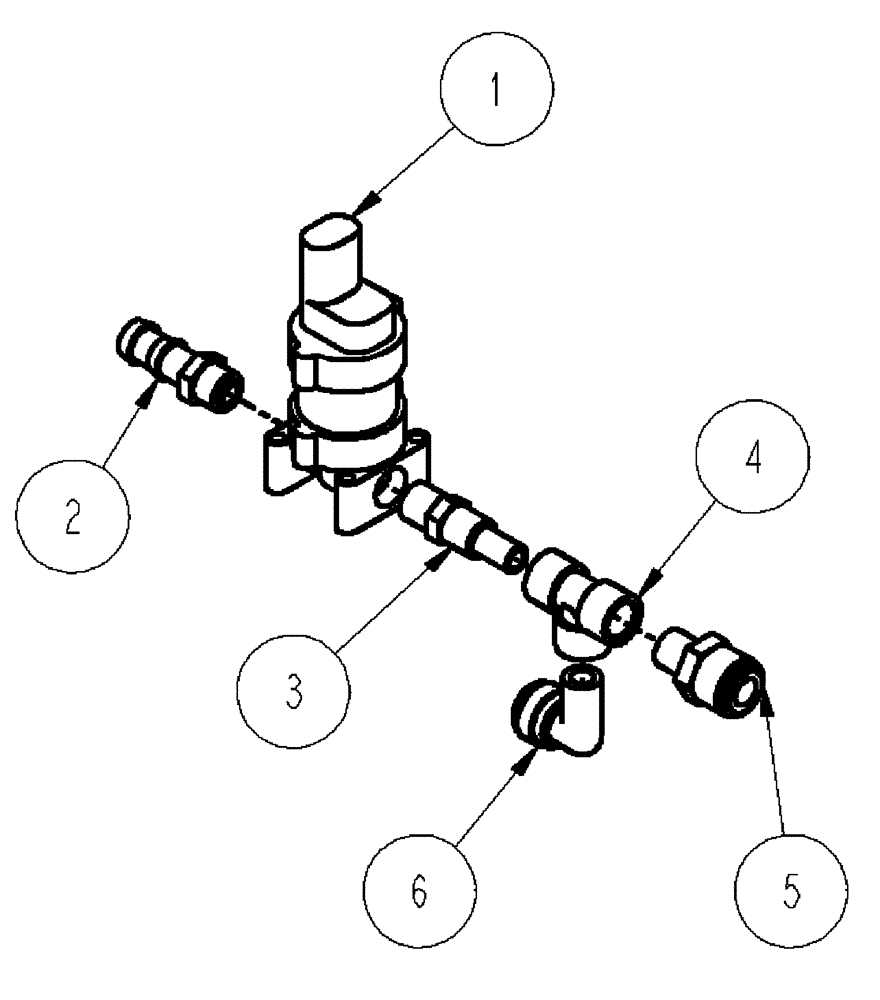 1

2

4

3

6

5