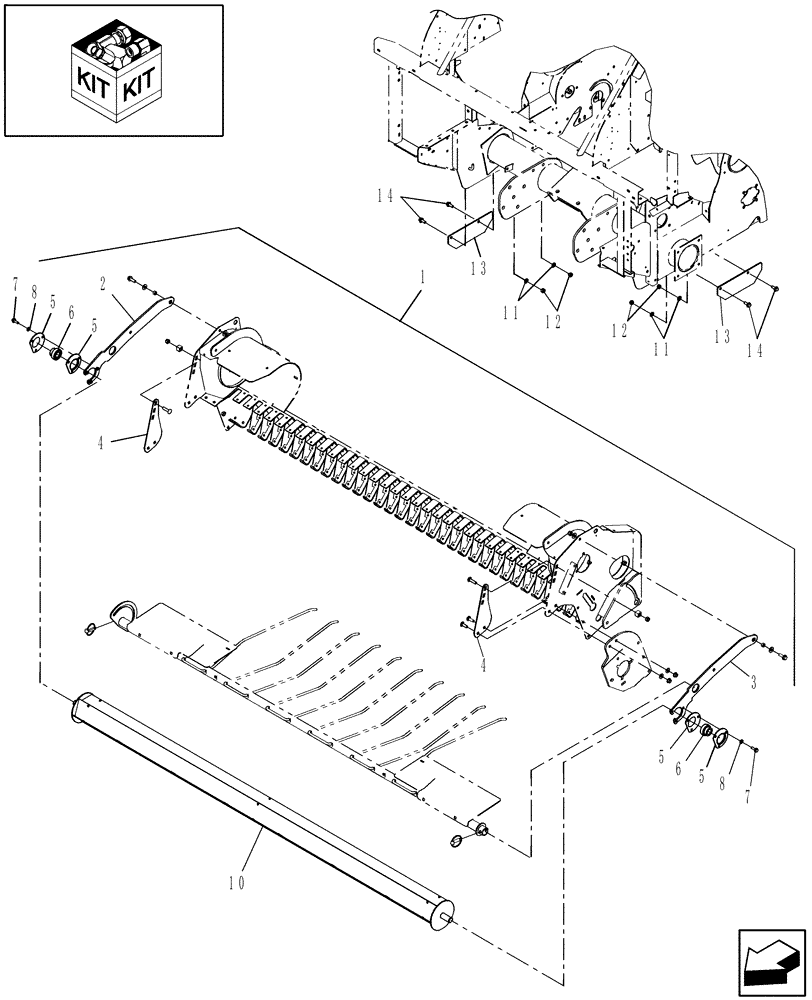 KIT KIT

14
13
11
12
12
11
13
14
1
7
8
5
6
5
2
4
4
3
5
6
5
8
7
10