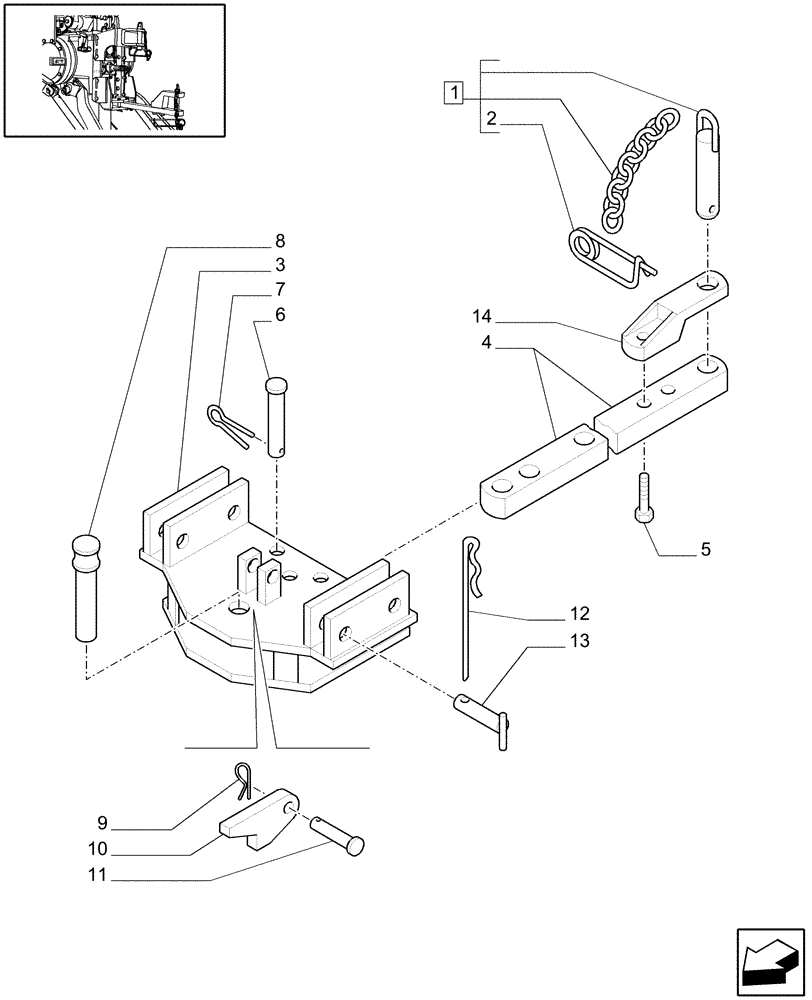 1
2
8
3
7
6
14
4
5
12
13
9
10
11