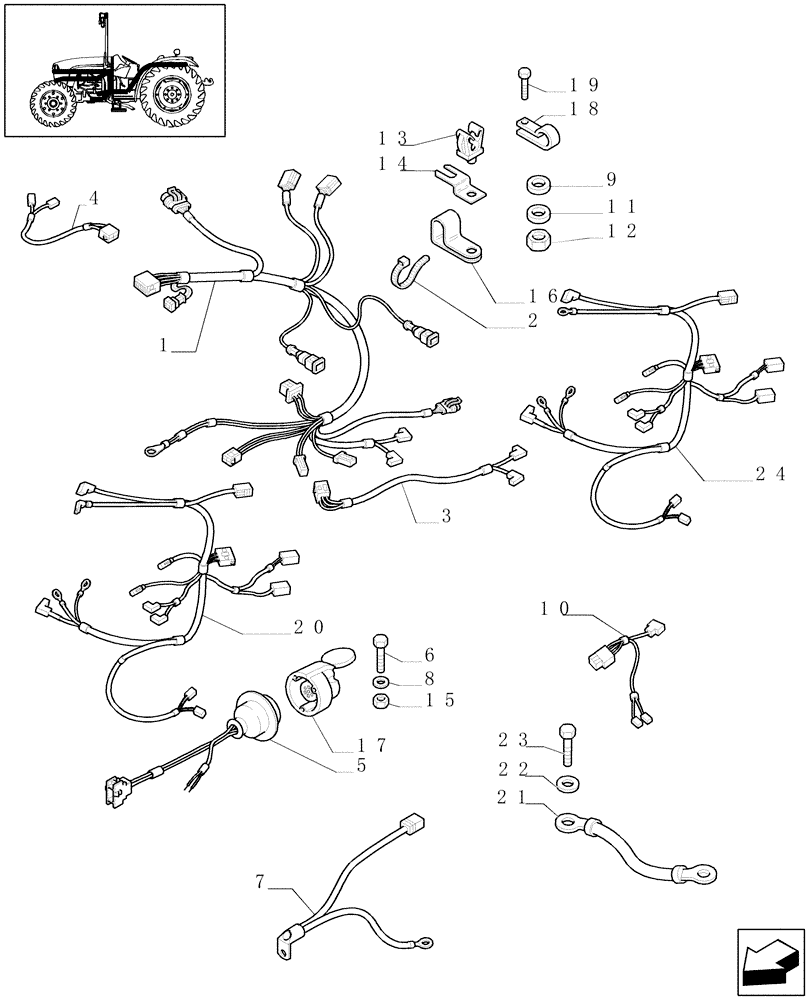 19
18
13
14
9
11
12
4
16
2
1
24
3
20
10
6
8
15
17
5
23
22
21
7