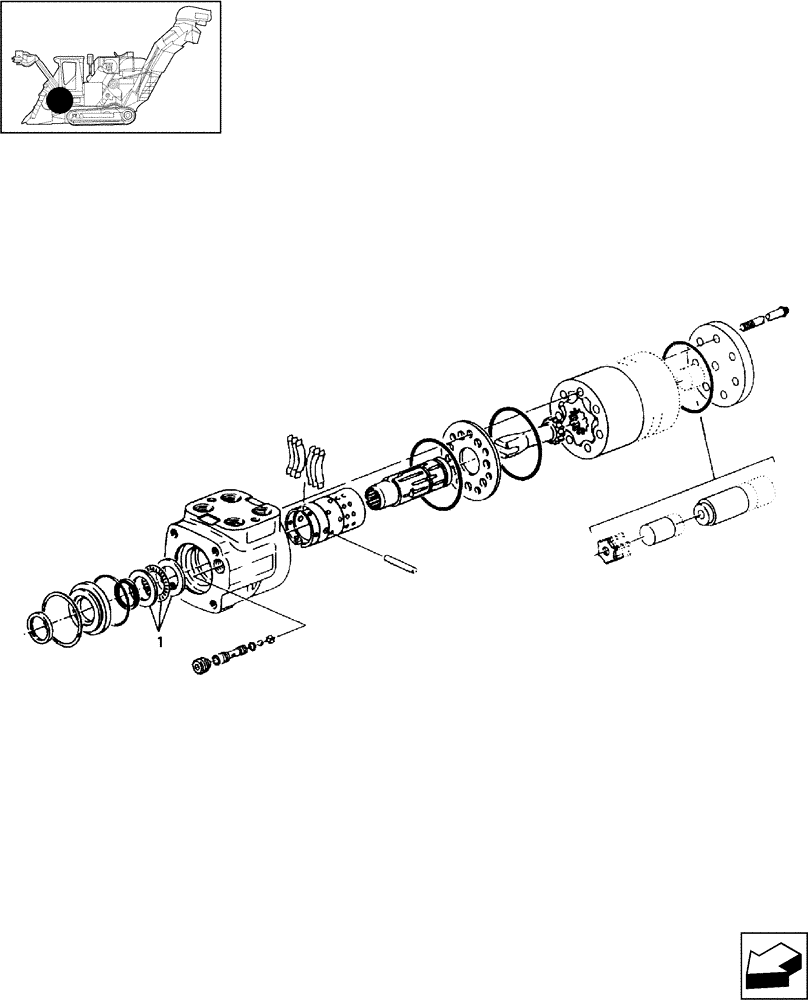 1