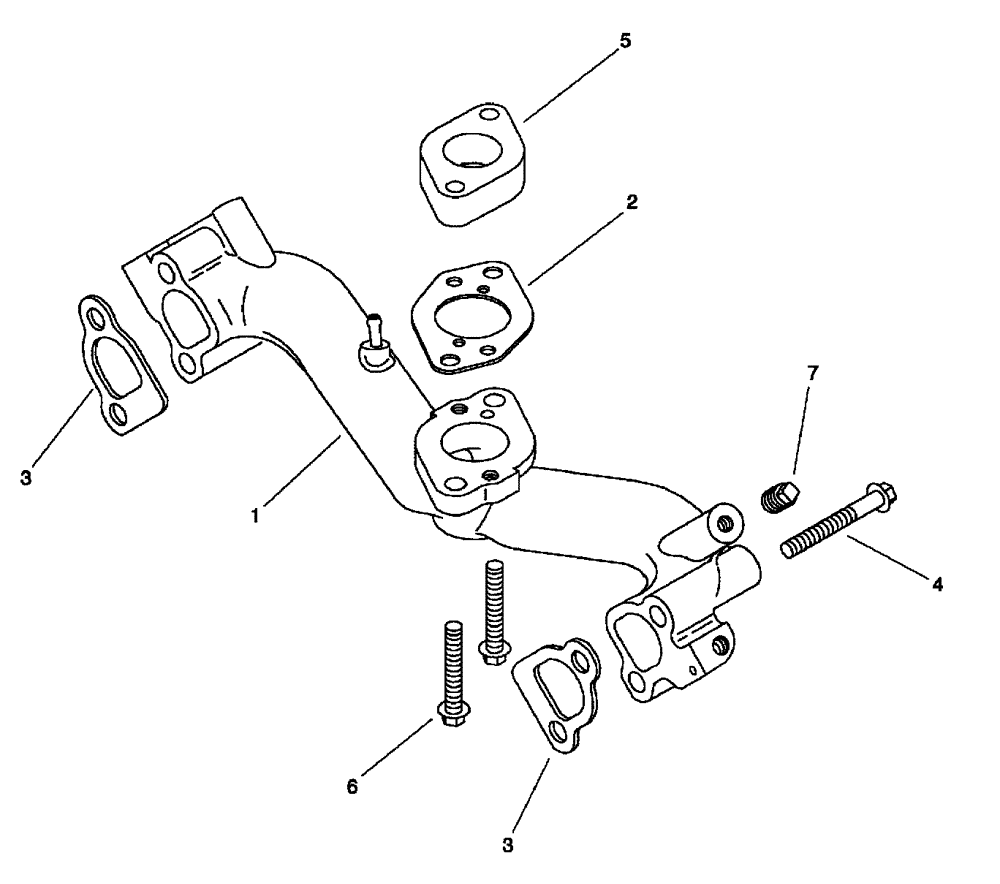 5
2
7
3
1
4
6
3