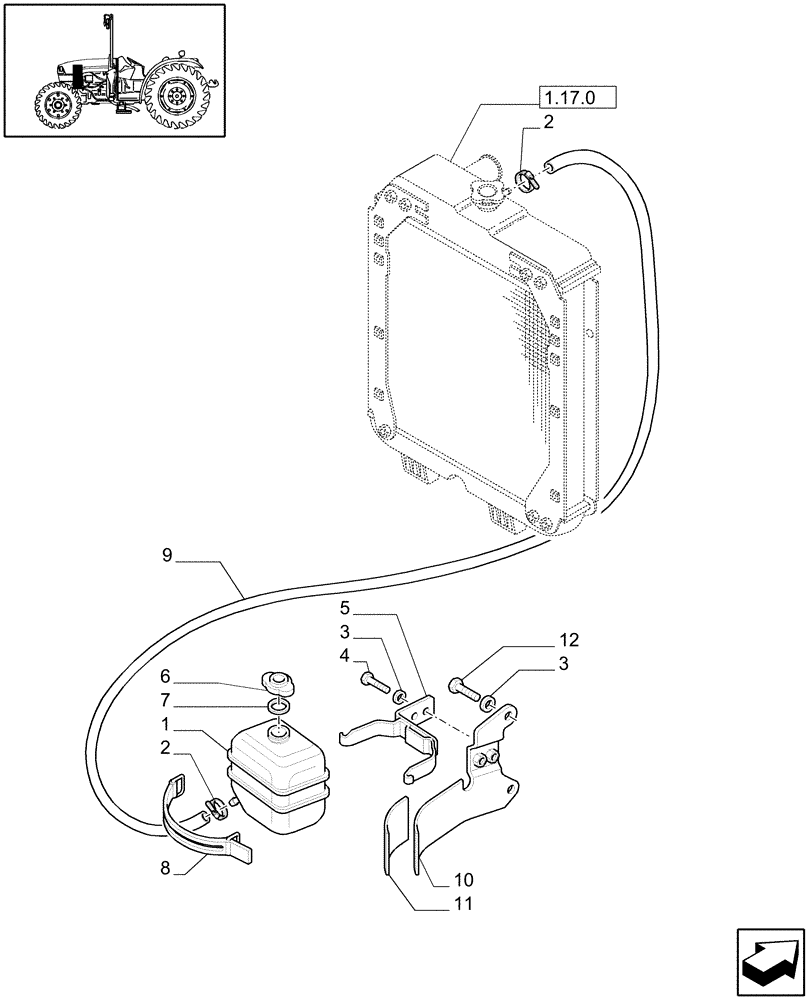 1.17.0
2
9
5
3
4
12
3
6
7
1
2
8
10
11