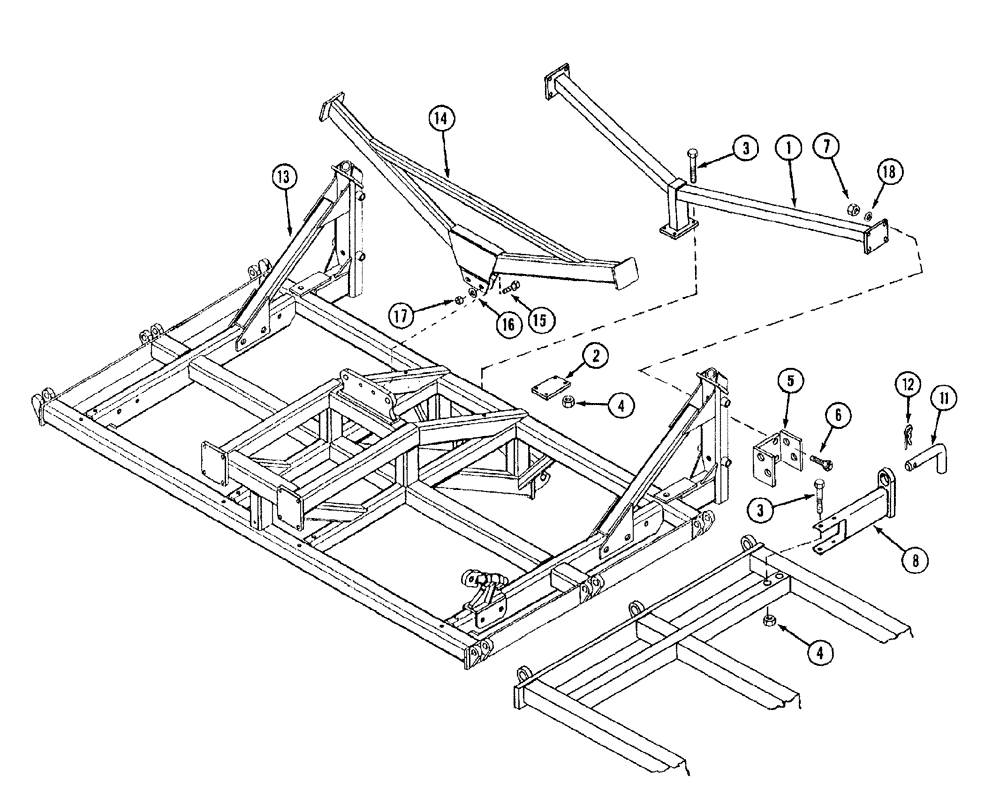 14
3
1
7
18
13
17
16
15
2
4
5
6
12
11
3
8
4