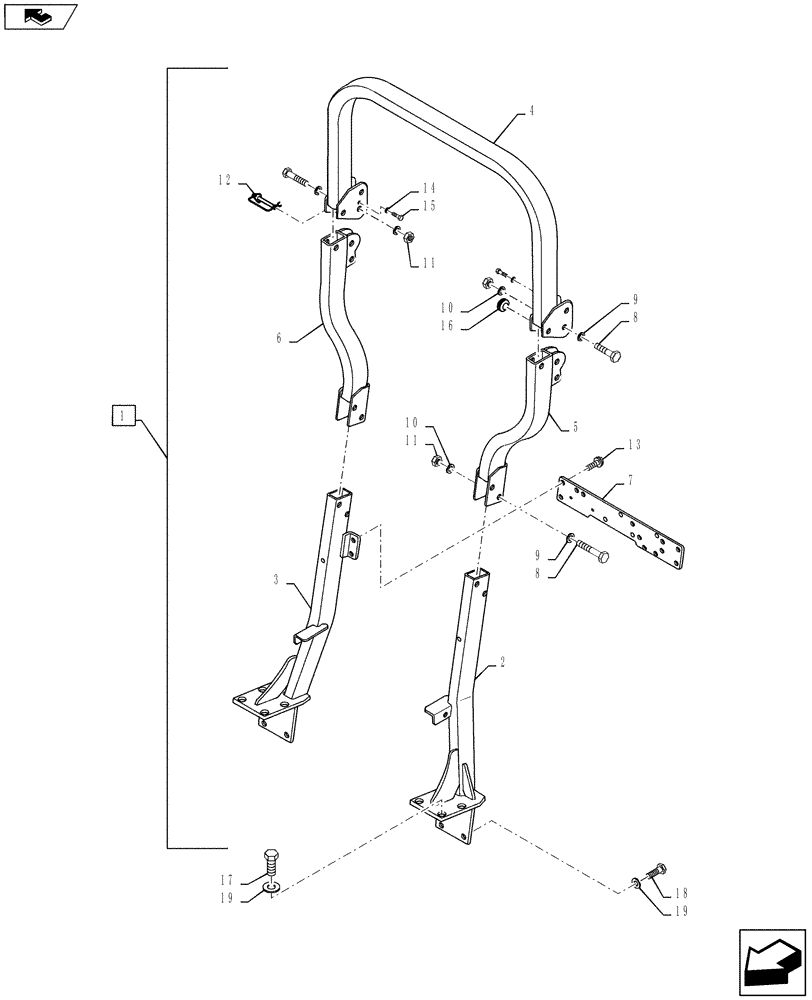 4
12
14
15
11
10
16
9
8
6
1
10
11
5
13
7
9
8
3
2
17
19
18
19